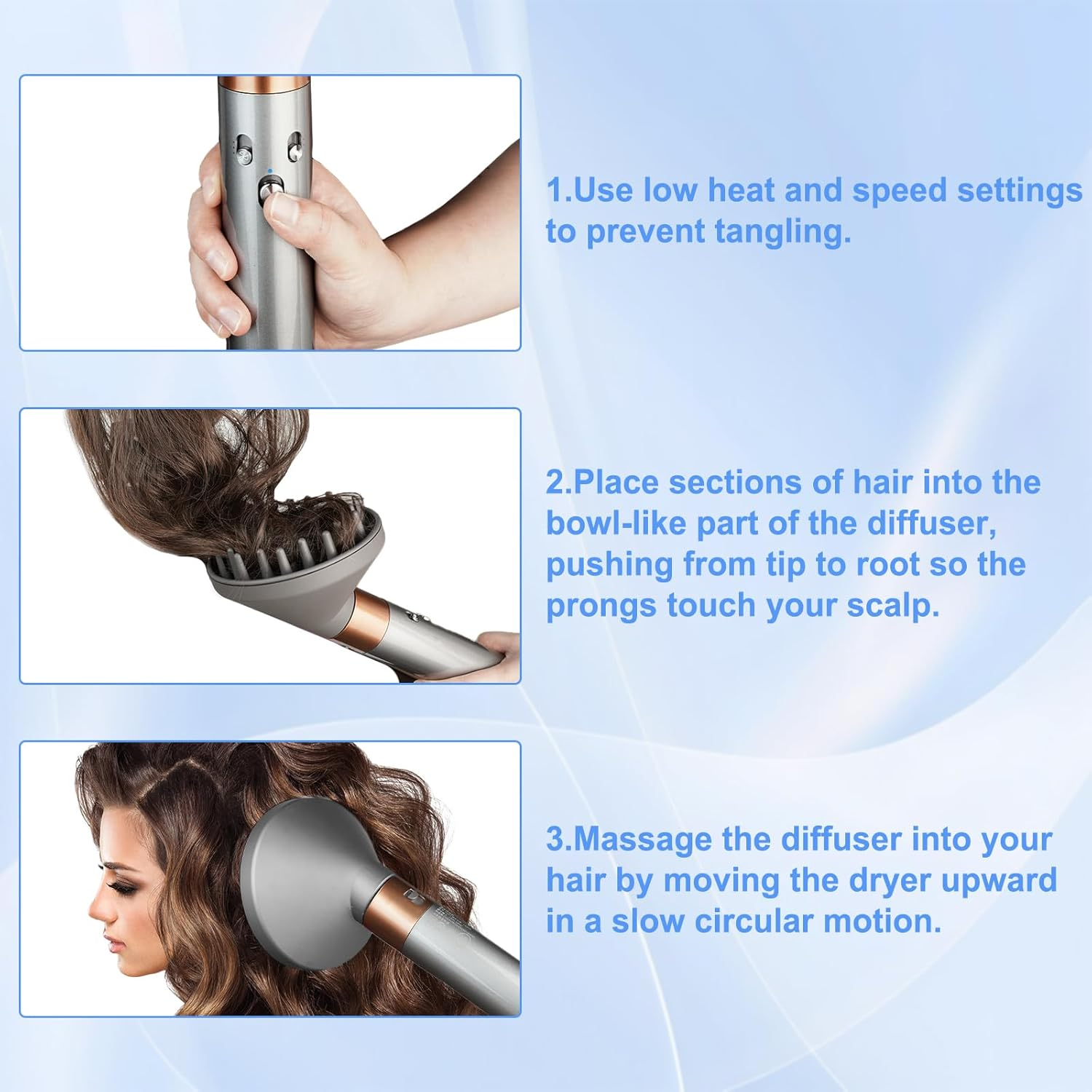 1.Use low heat and speed settings to prevent tangling.

2.Place sections of hair into the bowl-like part of the diffuser, pushing from tip to root so the prongs touch your scalp.

3.Massage the diffuser into your hair by moving the dryer upward in a slow circular motion.