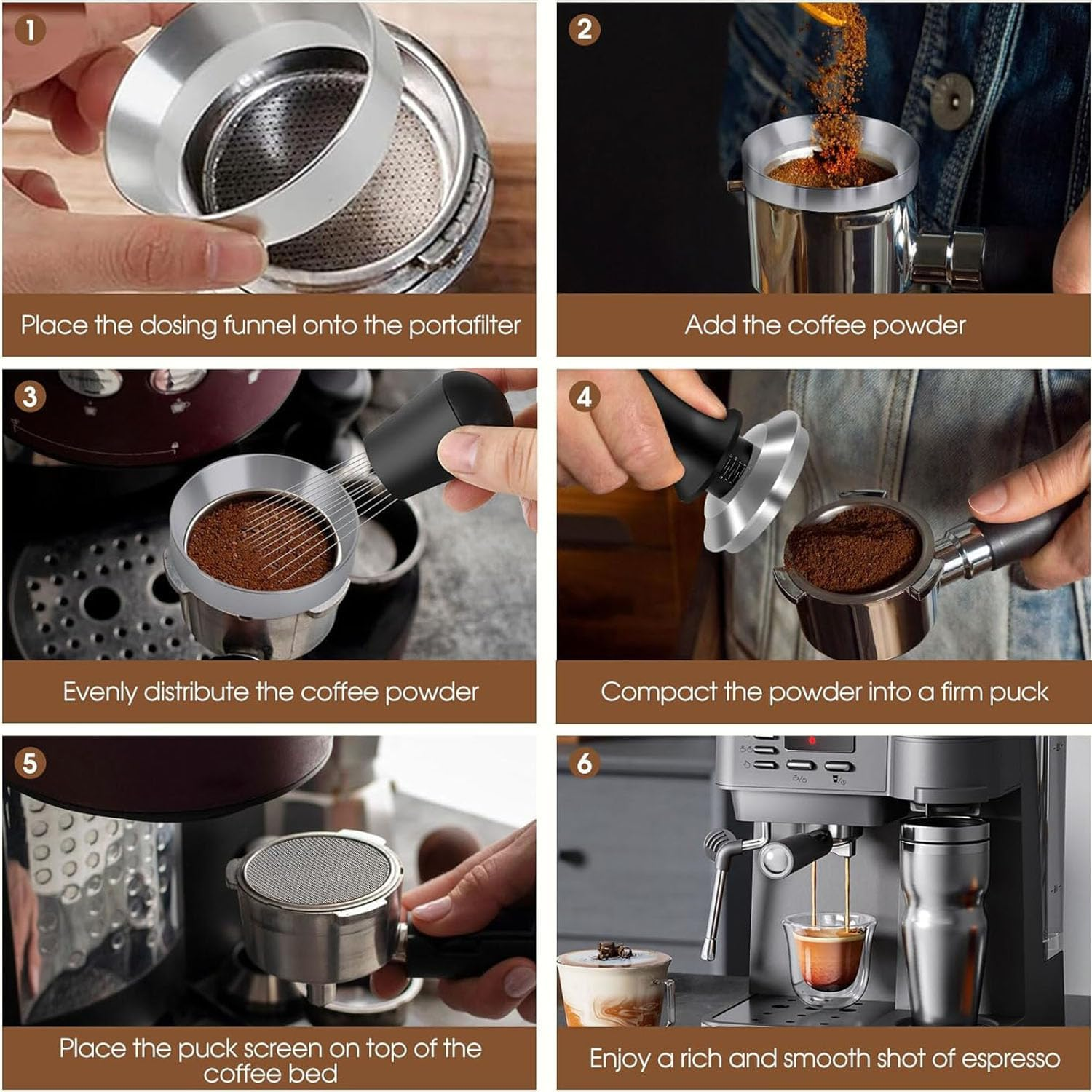 1
Place the dosing funnel onto the portafilter

2
Add the coffee powder

3
Evenly distribute the coffee powder

4
Compact the powder into a firm puck

5
Place the puck screen on top of the coffee bed

6
Enjoy a rich and smooth shot of espresso