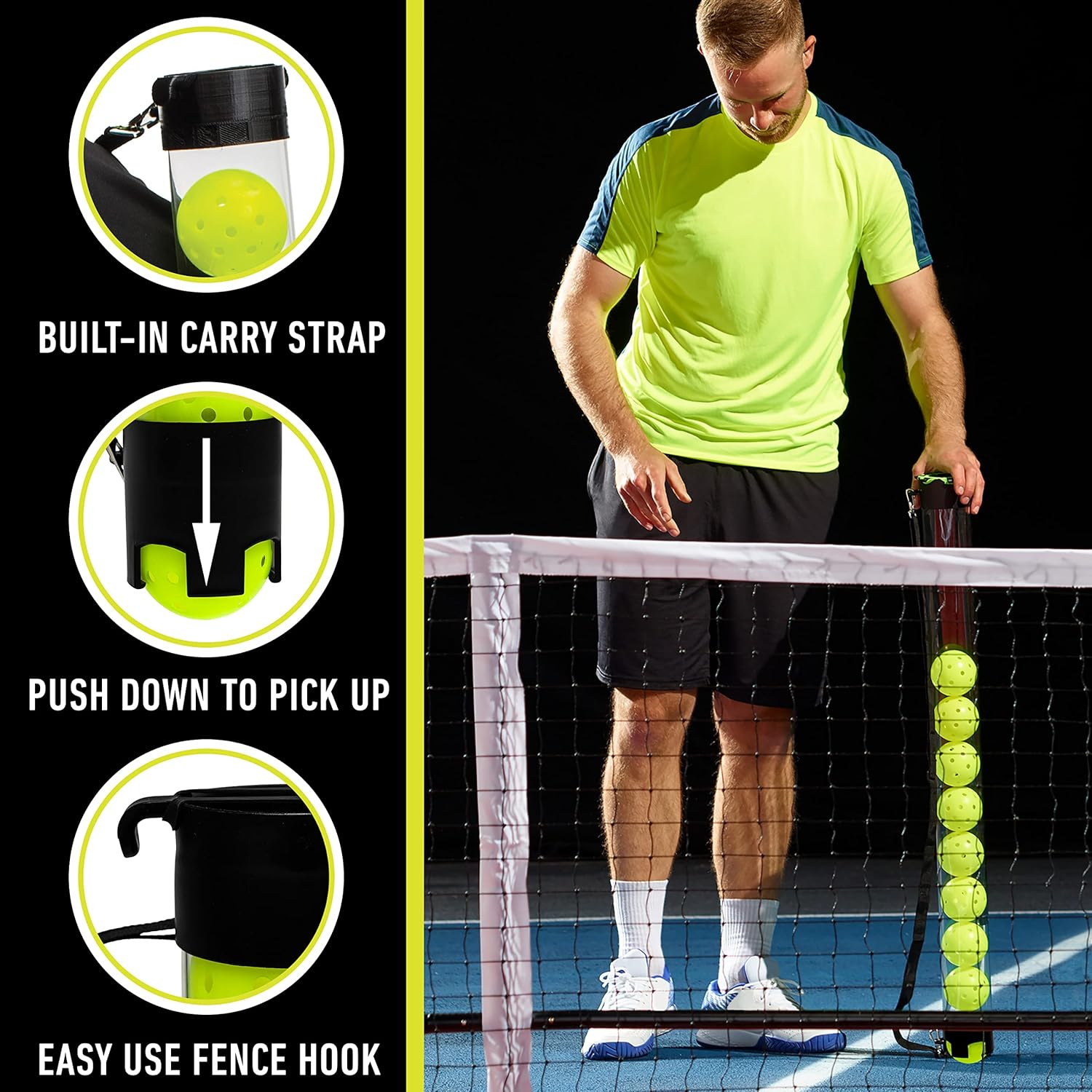 BUILT-IN CARRY STRAP

PUSH DOWN TO PICK UP

EASY USE FENCE HOOK