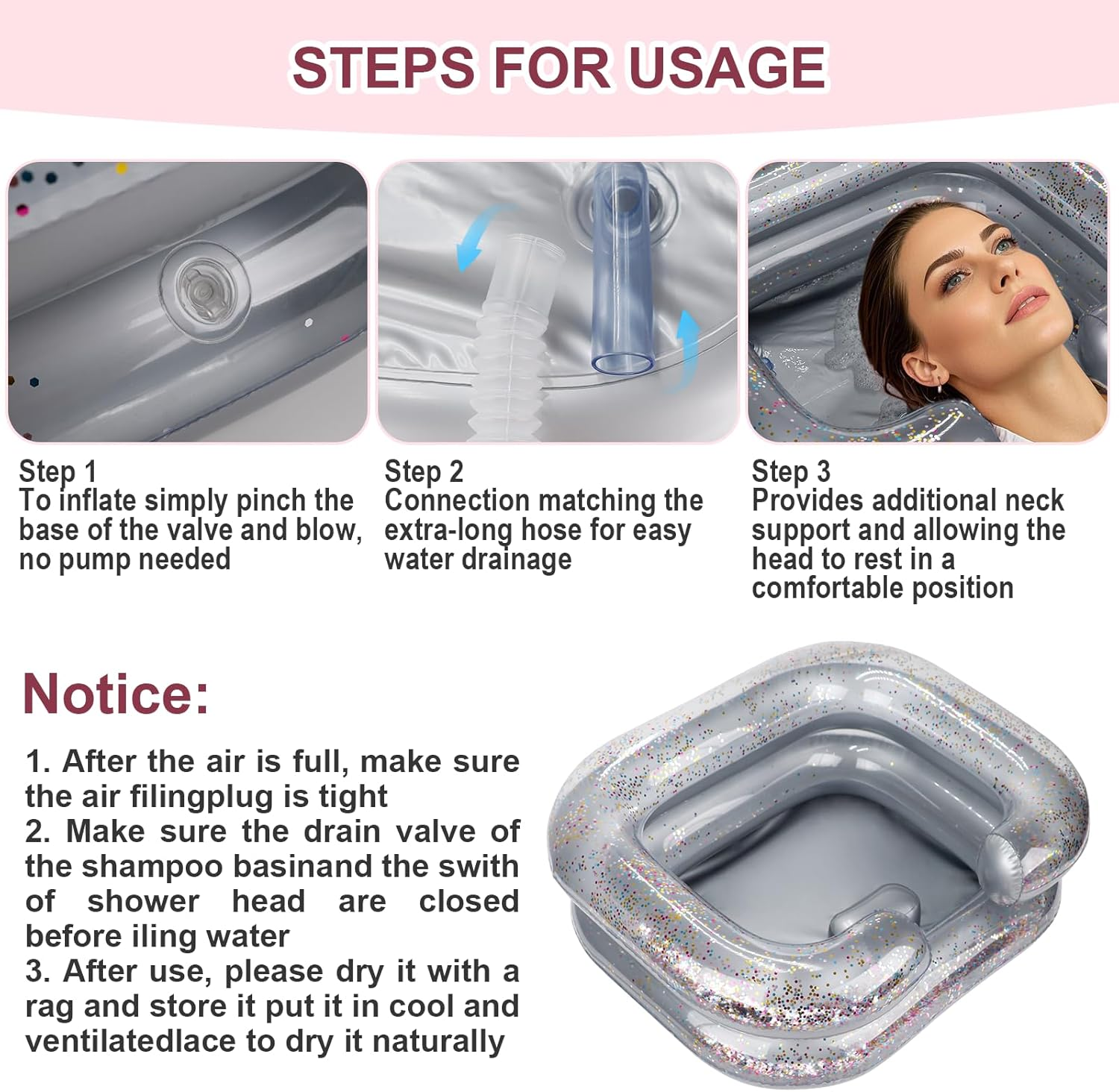 STEPS FOR USAGE

Step 1
To inflate simply pinch the base of the valve and blow, no pump needed

Step 2
Connection matching the extra-long hose for easy water drainage

Step 3
Provides additional neck support and allowing the head to rest in a comfortable position

Notice:

1. After the air is full, make sure the air filingplug is tight
2. Make sure the drain valve of the shampoo basinand the swith of shower head are closed before iling water
3. After use, please dry it with a rag and store it put it in cool and ventilatedlace to dry it naturally