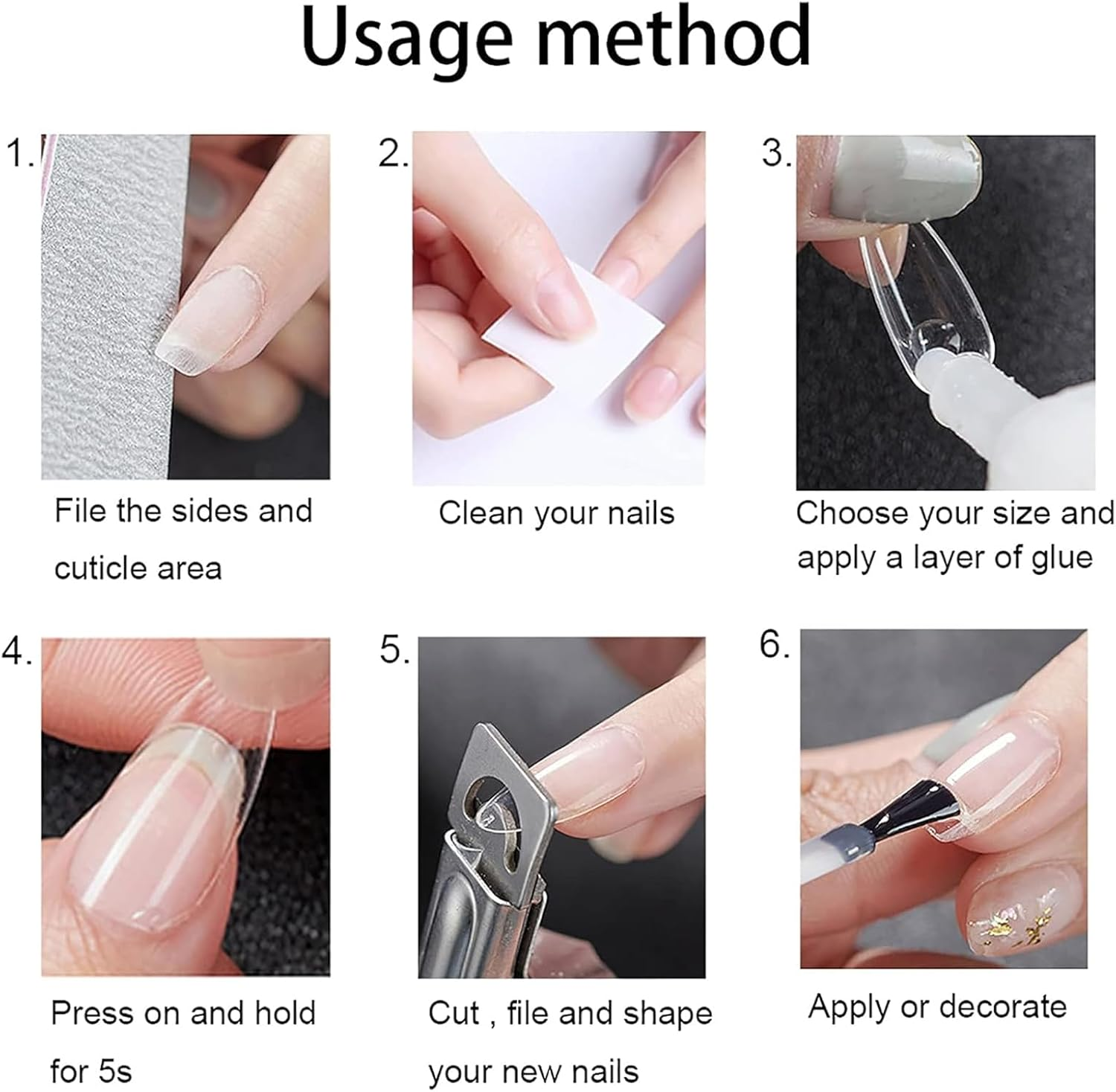 Usage method

1.

File the sides and cuticle area

2.

Clean your nails

3.

Choose your size and apply a layer of glue

4.

Press on and hold for 5s

5.

Cut , file and shape your new nails

6.

Apply or decorate