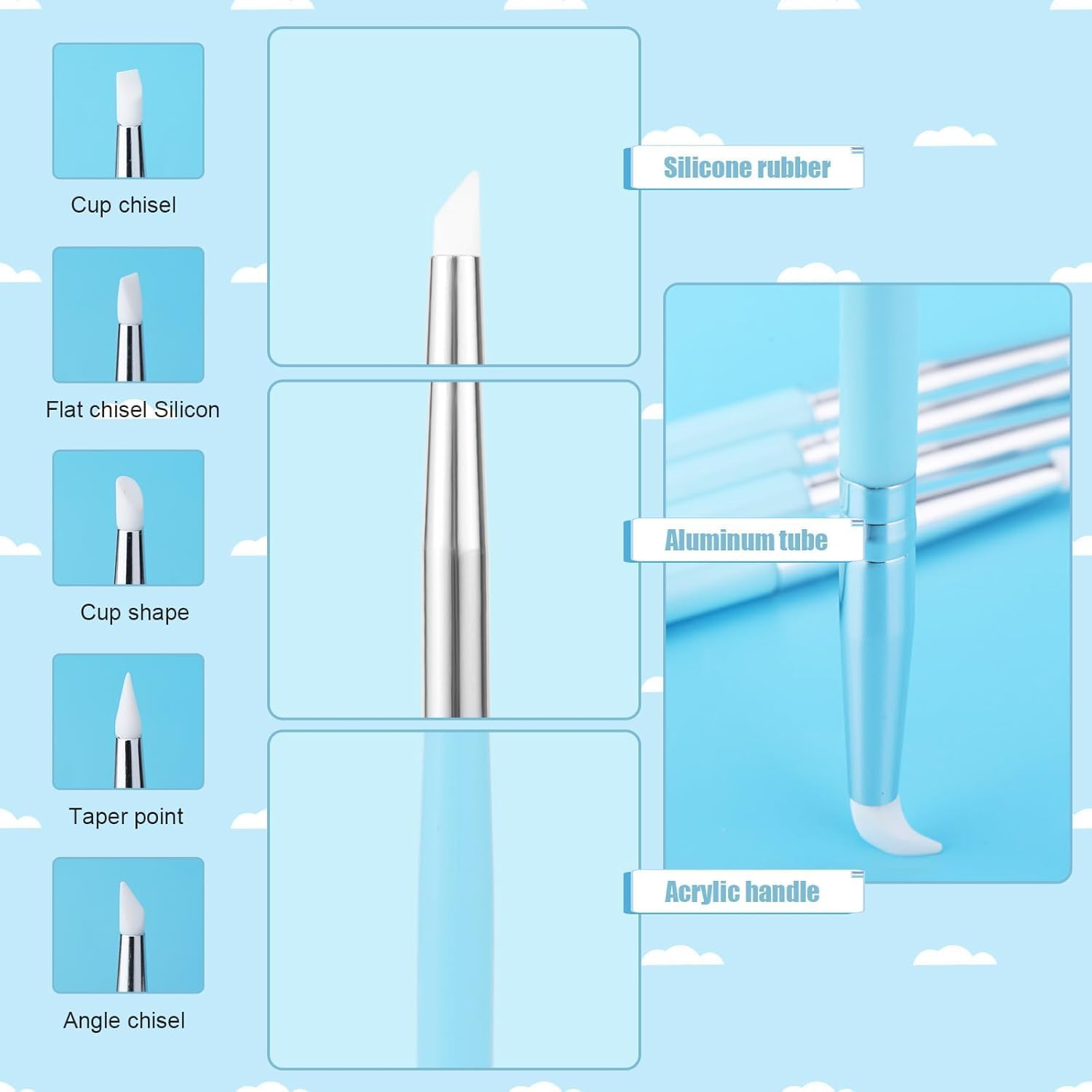 Cup chisel

Flat chisel Silicon

Cup shape

Taper point

Angle chisel

Silicone rubber

Aluminum tube

Acrylic handle