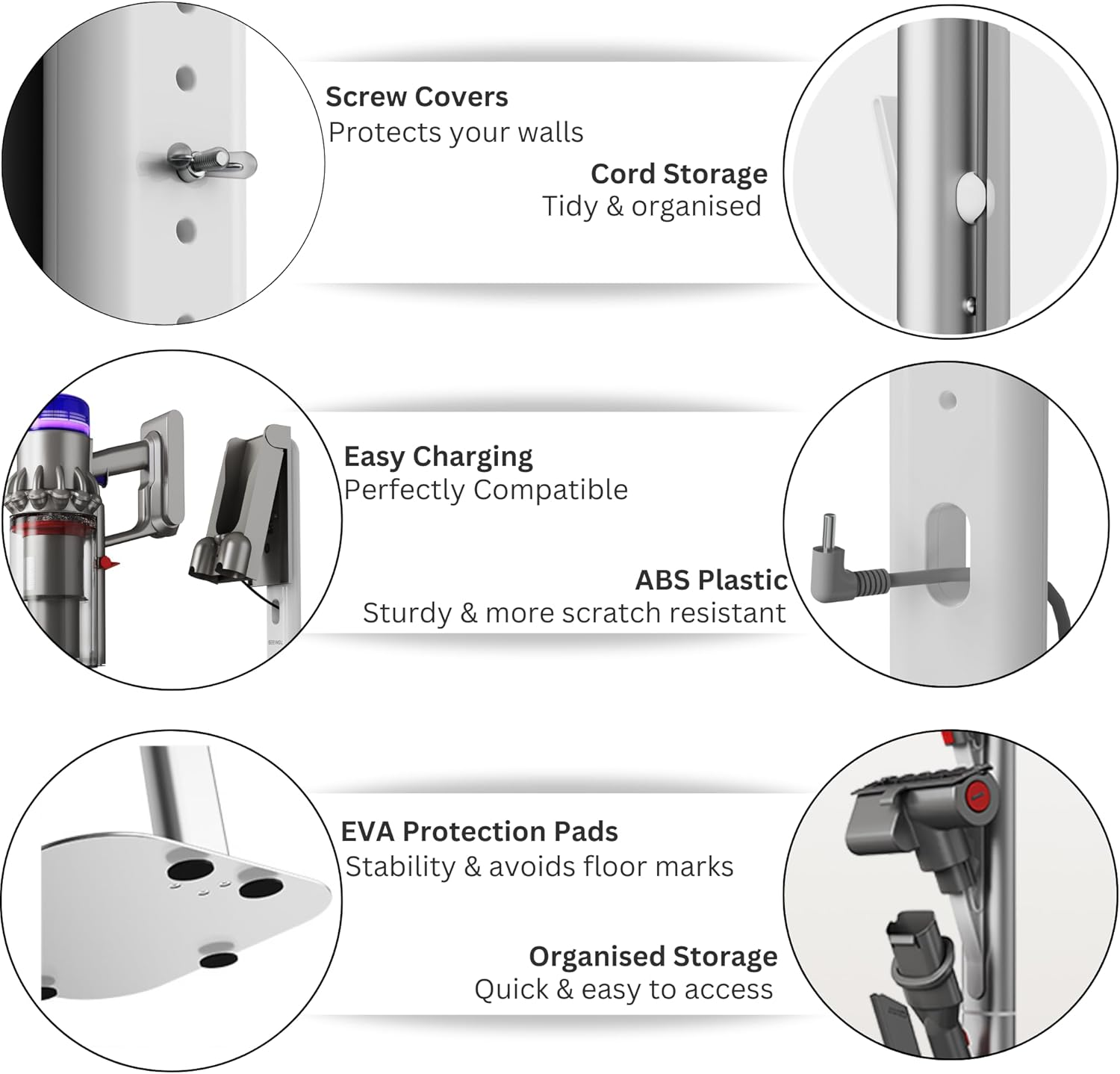 Screw Covers
Protects your walls

Cord Storage
Tidy & organised

Easy Charging
Perfectly Compatible

ABS Plastic
Sturdy & more scratch resistant

EVA Protection Pads
Stability & avoids floor marks

Organised Storage
Quick & easy to access