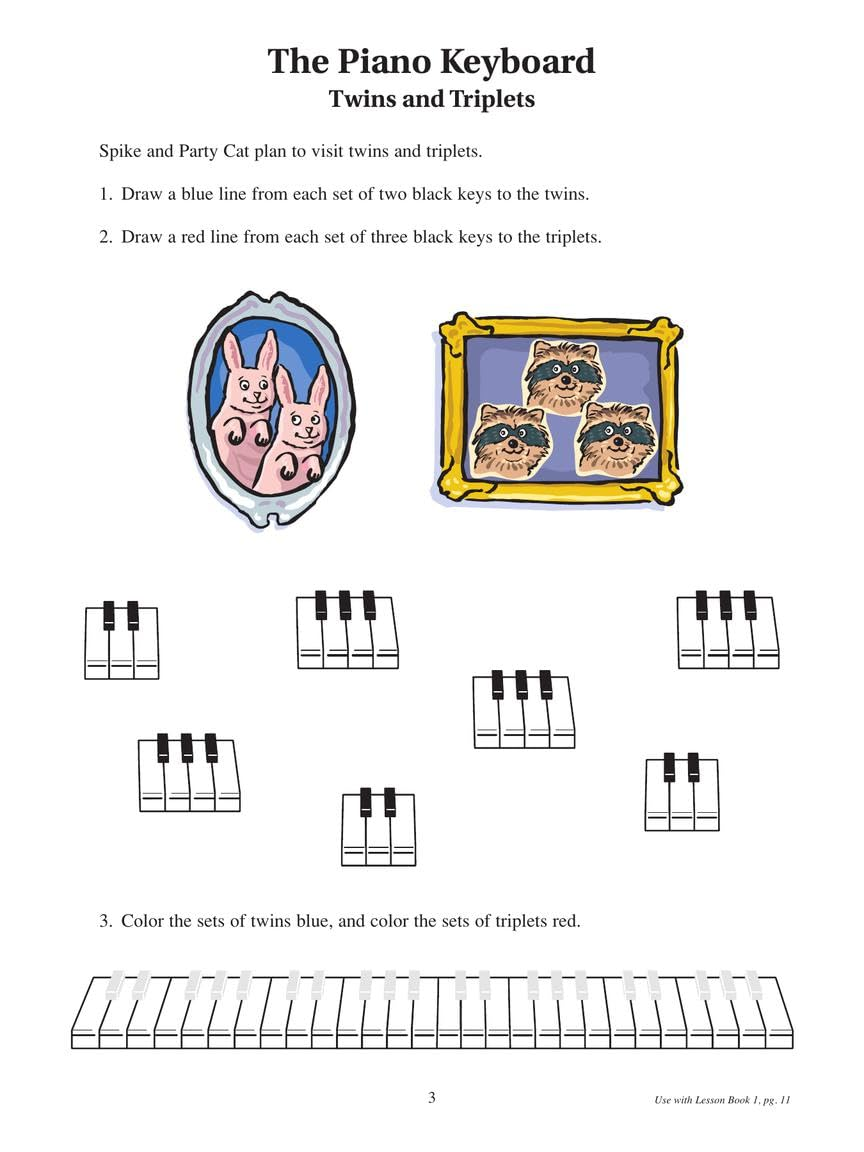 The Piano Keyboard
Twins and Triplets

Spike and Party Cat plan to visit twins and triplets.

1. Draw a blue line from each set of two black keys to the twins.

2. Draw a red line from each set of three black keys to the triplets.

3. Color the sets of twins blue, and color the sets of triplets red.

3

Use with Lesson Book 1, pg. 11