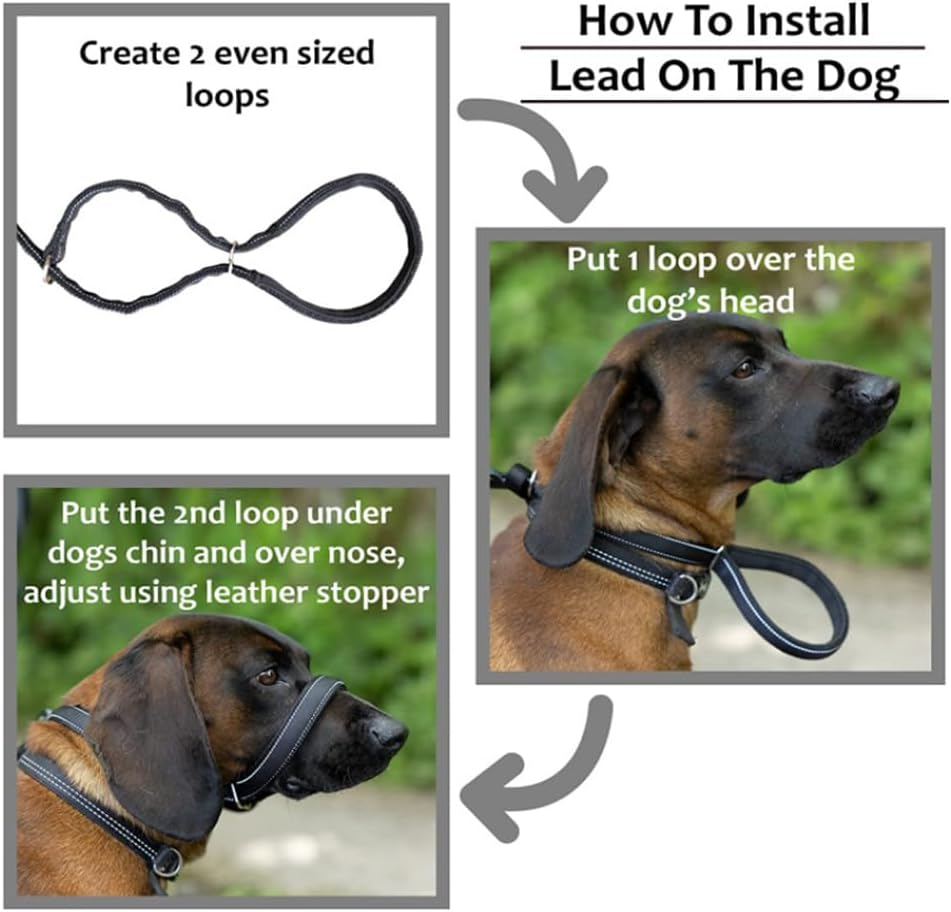 How To Install
Lead On The Dog

Create 2 even sized loops

Put 1 loop over the dog's head

Put the 2nd loop under dogs chin and over nose, adjust using leather stopper