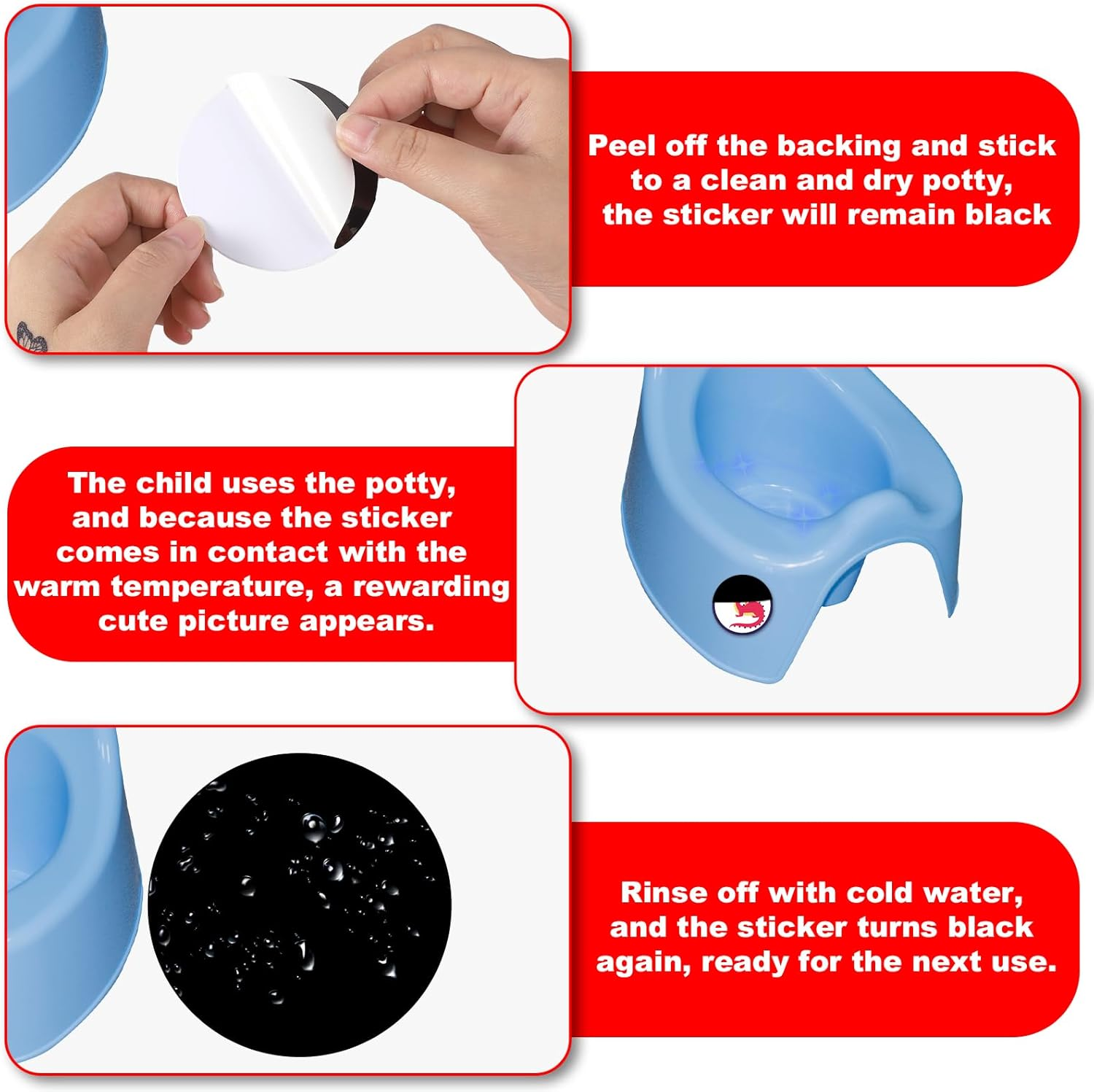 Peel off the backing and stick to a clean and dry potty, the sticker will remain black

The child uses the potty, and because the sticker comes in contact with the warm temperature, a rewarding cute picture appears.

Rinse off with cold water, and the sticker turns black again, ready for the next use.