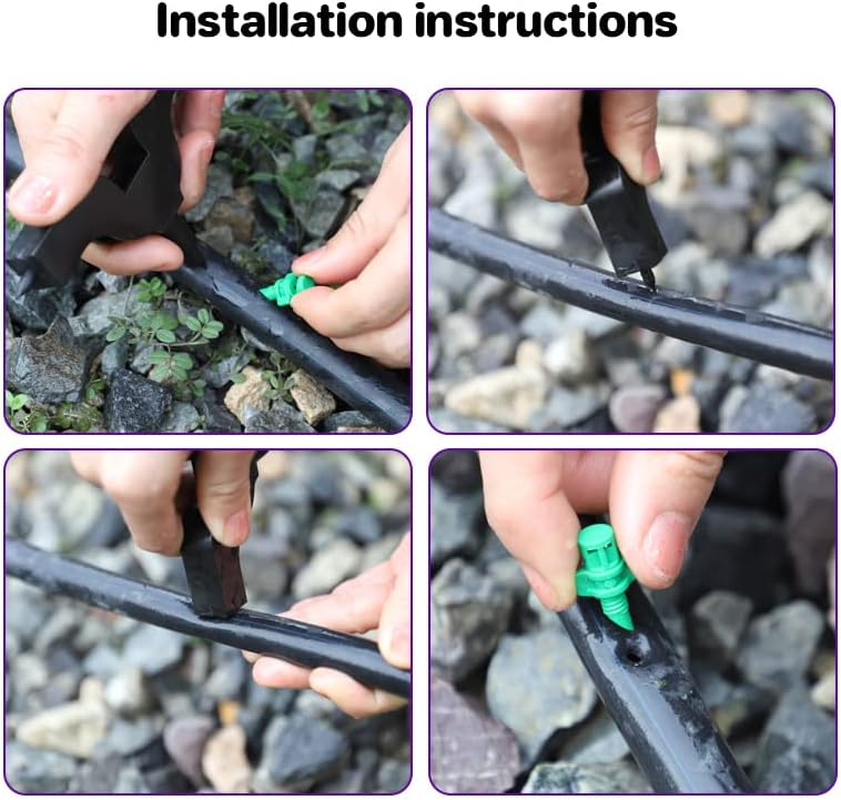 Installation instructions