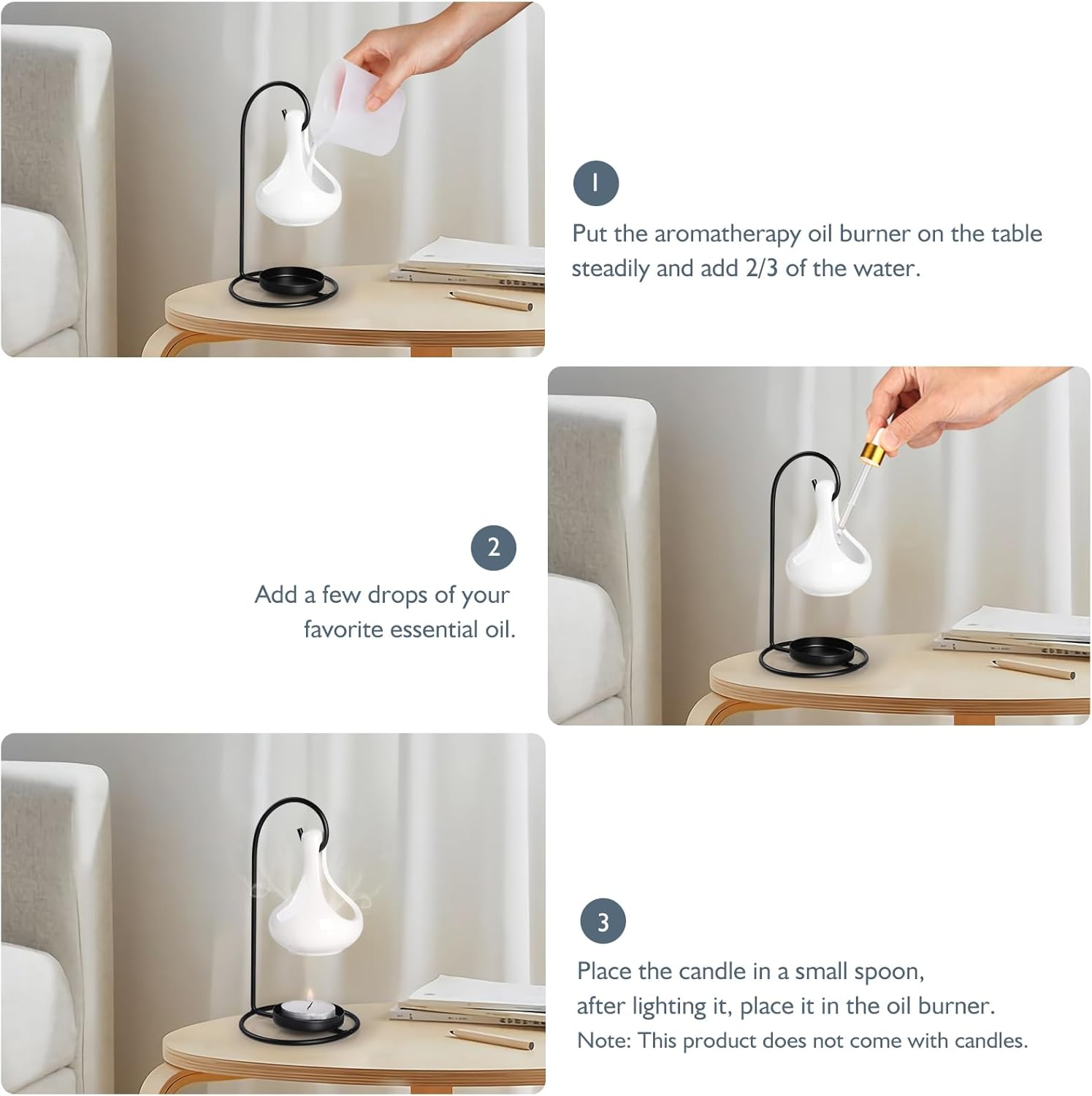 1

Put the aromatherapy oil burner on the table steadily and add 2/3 of the water.

2

Add a few drops of your favorite essential oil.

3

Place the candle in a small spoon, after lighting it, place it in the oil burner.
Note: This product does not come with candles.