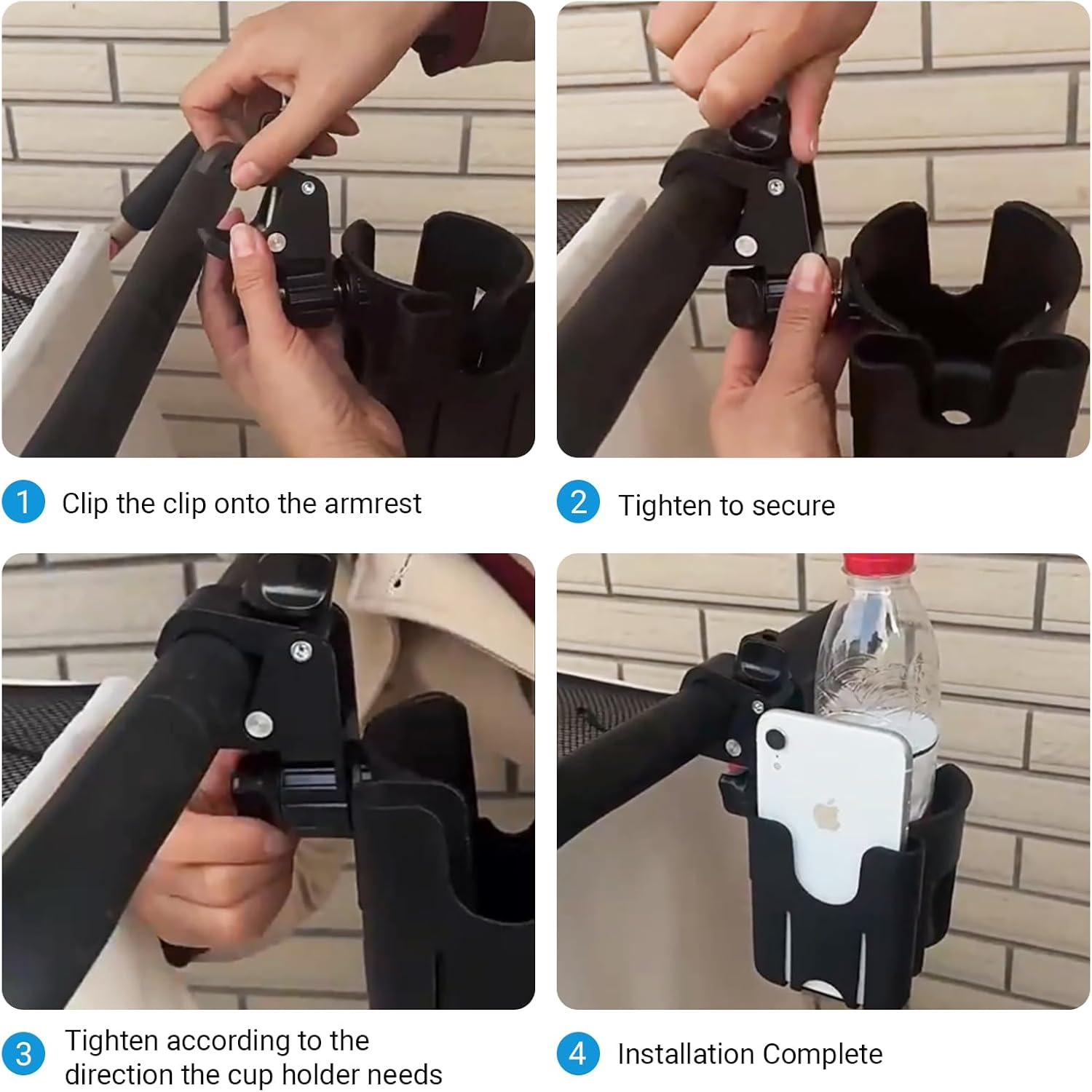 1 Clip the clip onto the armrest

2 Tighten to secure

3 Tighten according to the direction the cup holder needs

4 Installation Complete