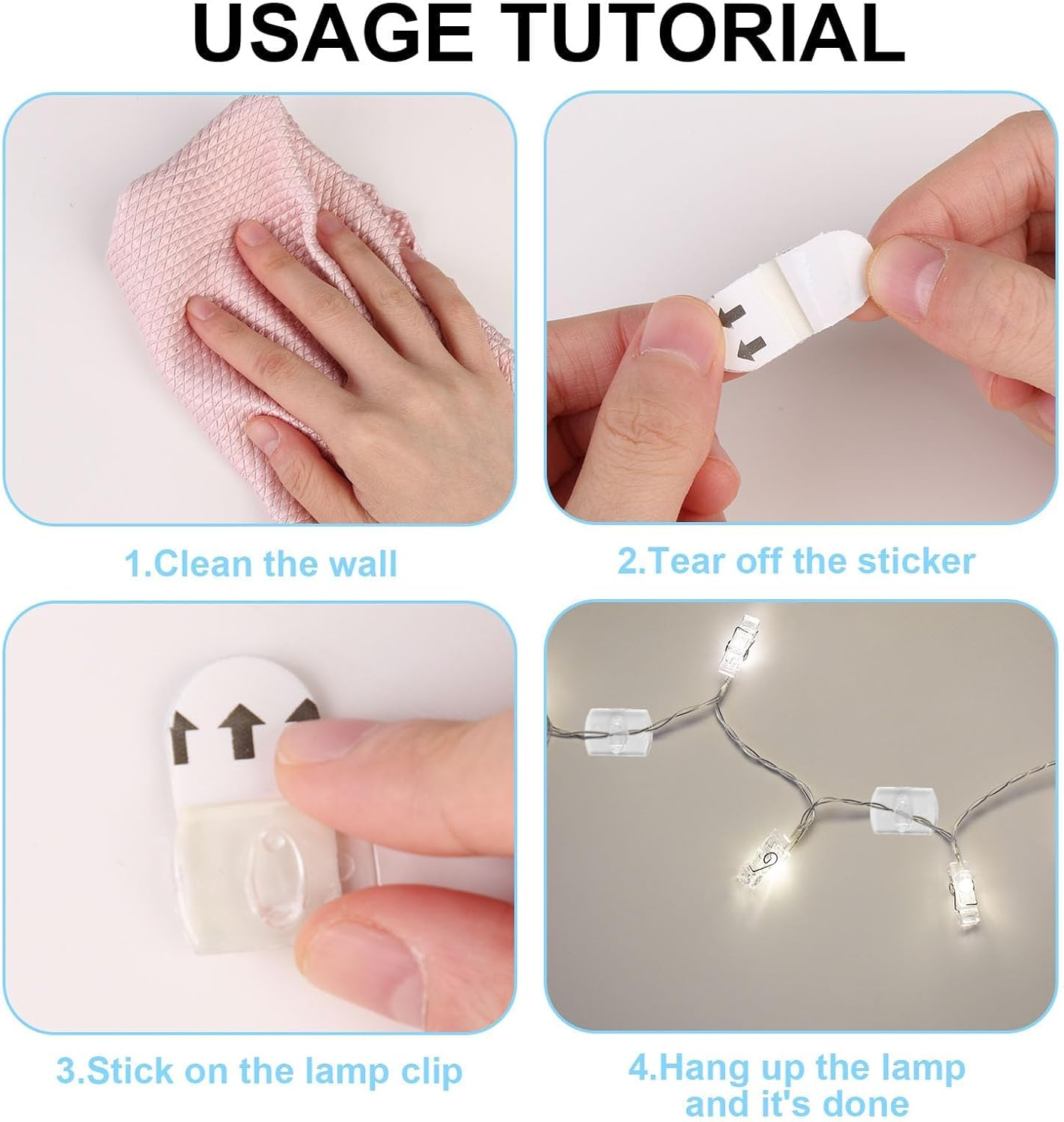 USAGE TUTORIAL

1.Clean the wall

2.Tear off the sticker

3.Stick on the lamp clip

4.Hang up the lamp and it's done