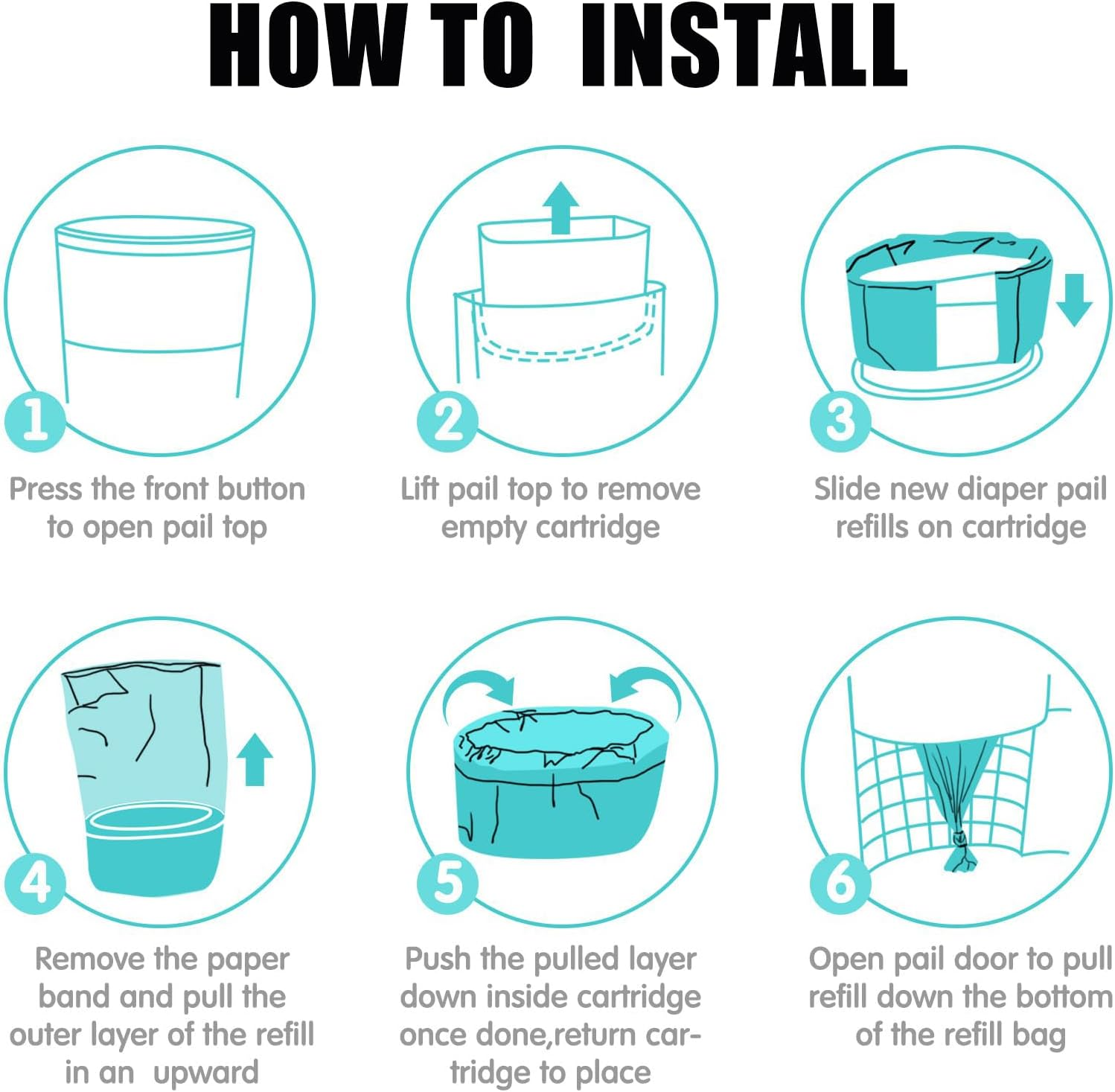 HOW TO INSTALL

1
Press the front button to open pail top

2
Lift pail top to remove empty cartridge

3
Slide new diaper pail refills on cartridge

4
Remove the paper band and pull the outer layer of the refill in an upward

5
Push the pulled layer down inside cartridge once done,return cartridge to place

6
Open pail door to pull refill down the bottom of the refill bag