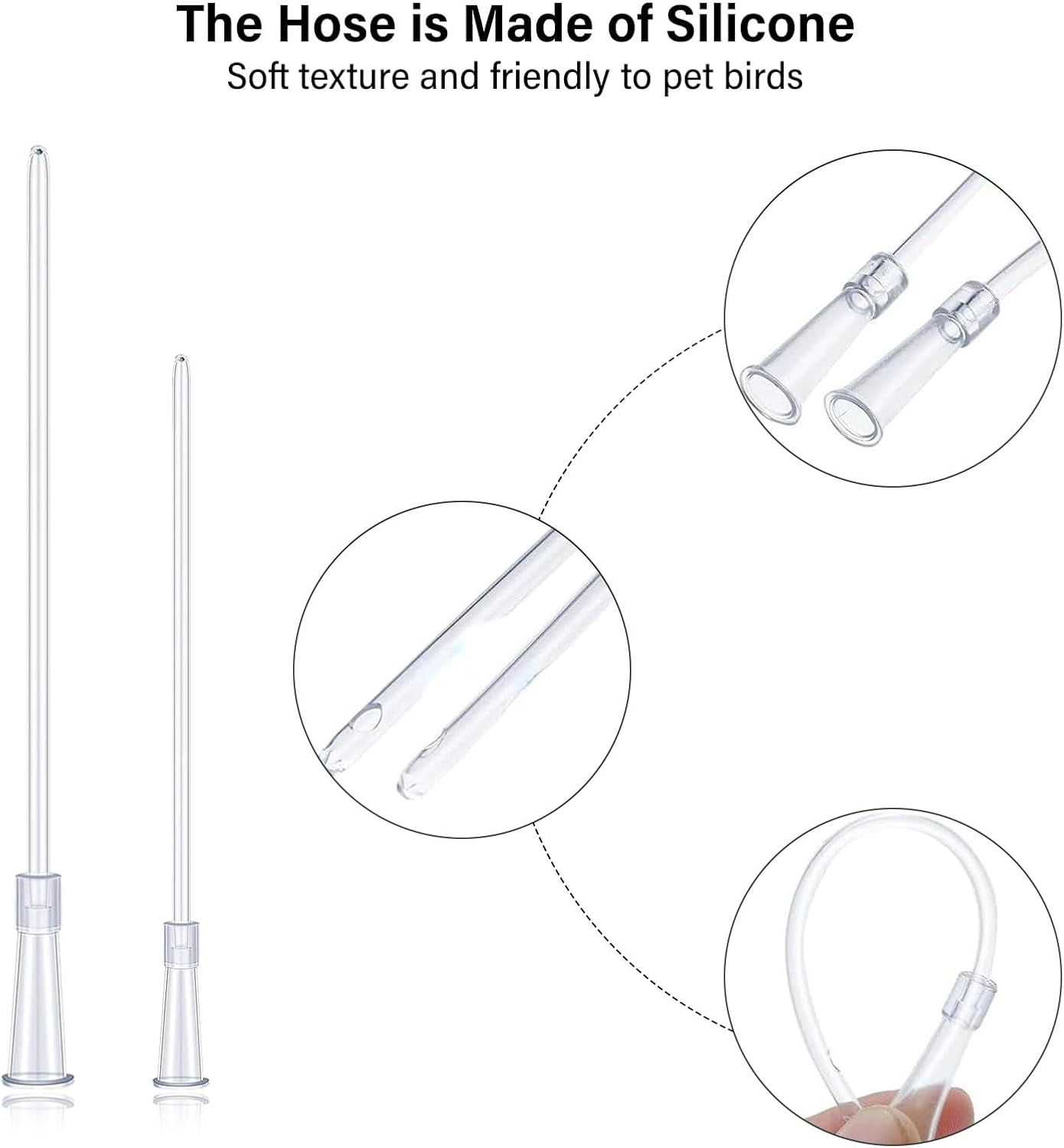 The Hose is Made of Silicone

Soft texture and friendly to pet birds