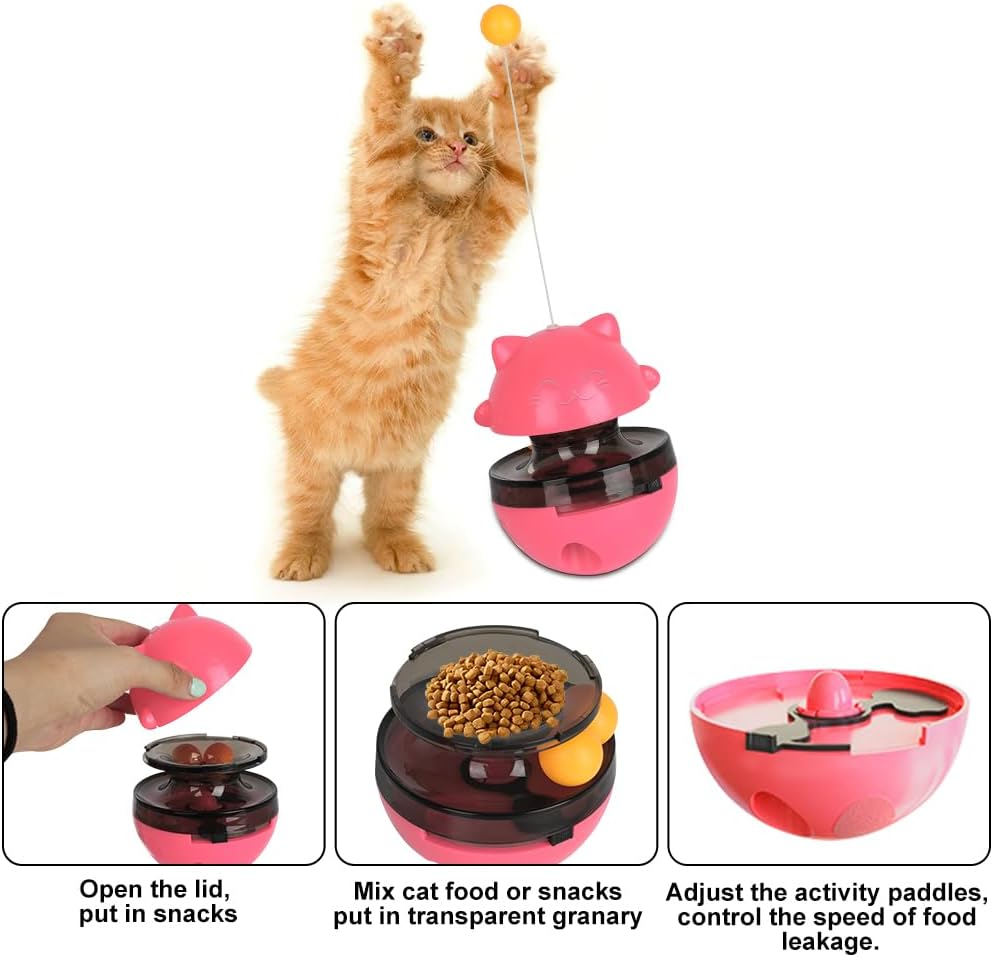 Open the lid,
put in snacks

Mix cat food or snacks
put in transparent granary

Adjust the activity paddles,
control the speed of food
leakage.