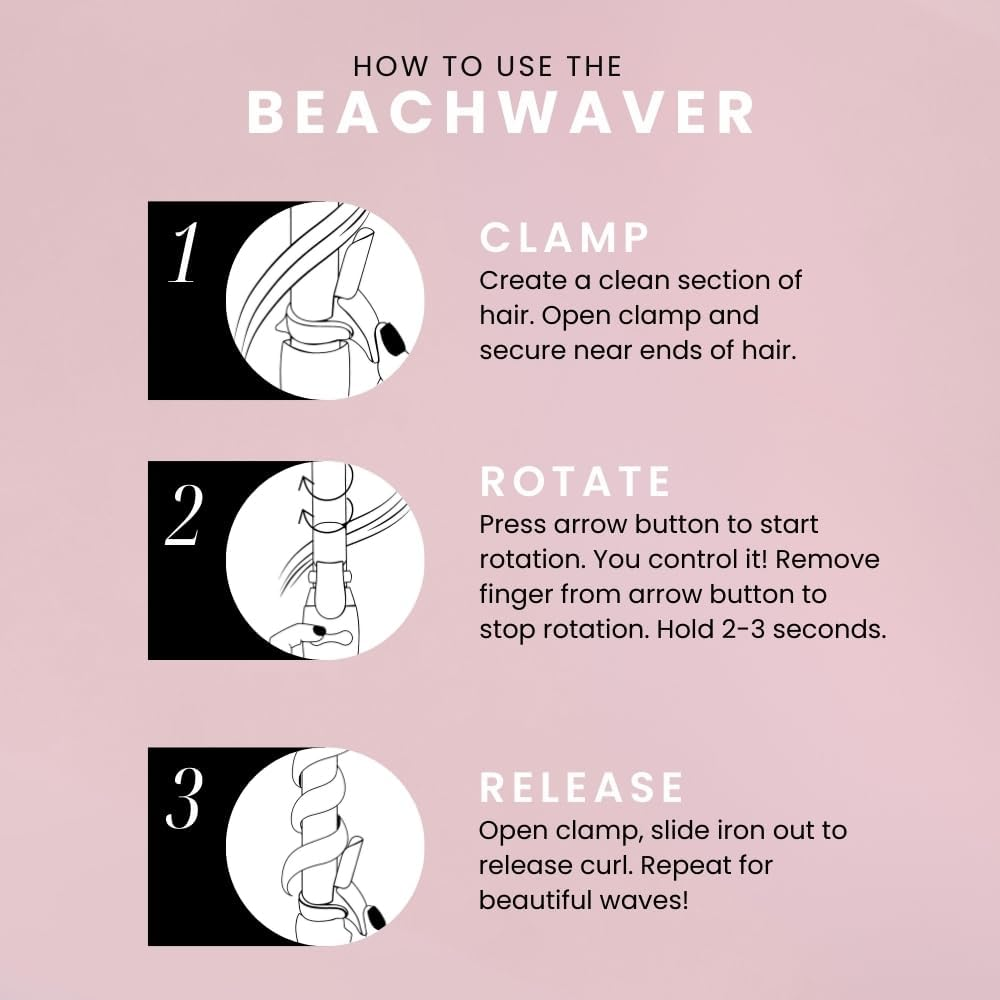 HOW TO USE THE
BEACHWAVER

1

CLAMP
Create a clean section of hair. Open clamp and secure near ends of hair.

2

ROTATE
Press arrow button to start rotation. You control it! Remove finger from arrow button to stop rotation. Hold 2-3 seconds.

3

RELEASE
Open clamp, slide iron out to release curl. Repeat for beautiful waves!