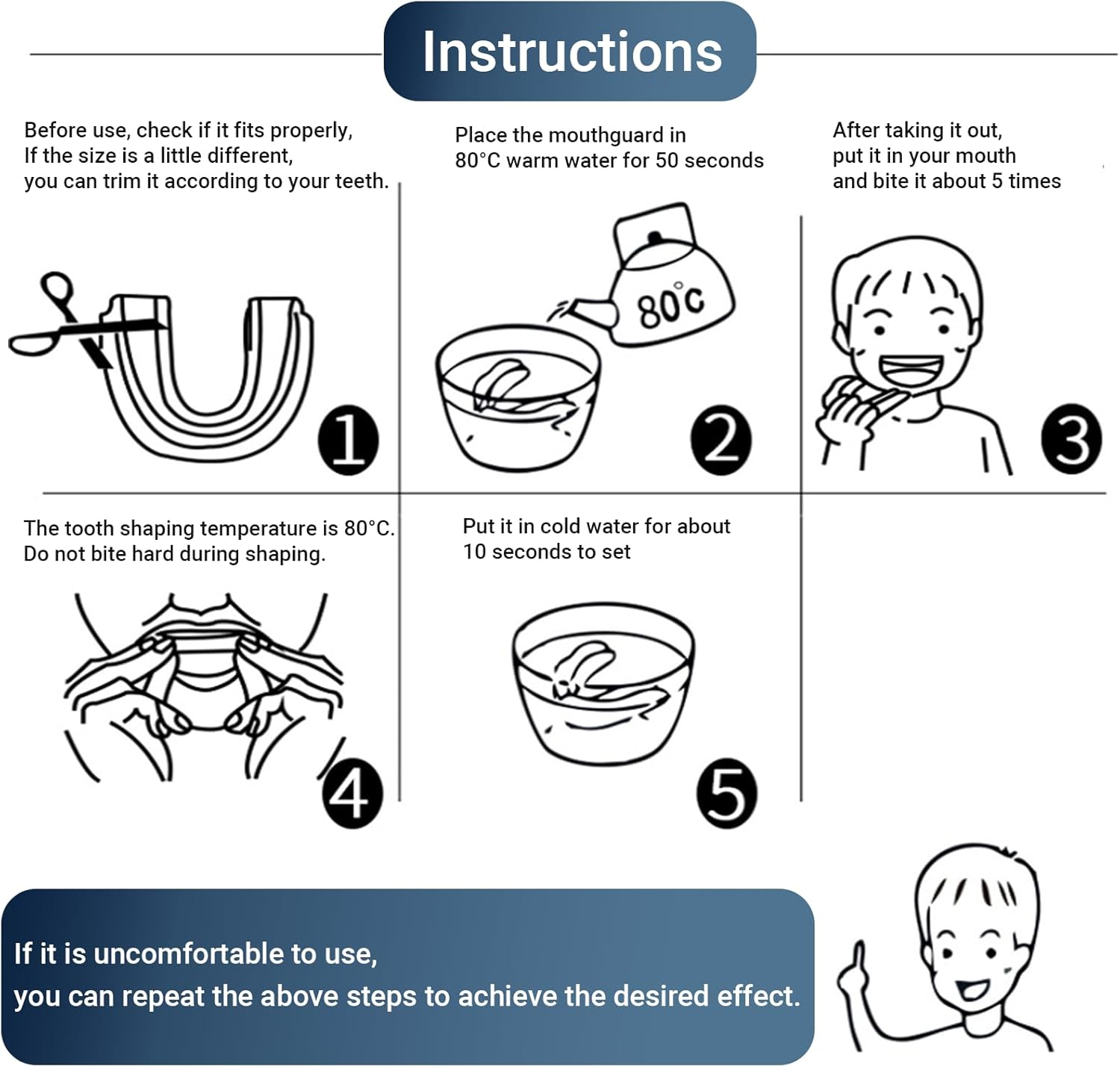 Instructions

Before use, check if it fits properly,
If the size is a little different,
you can trim it according to your teeth.

1

Place the mouthguard in
80°C warm water for 50 seconds

80°C

2

After taking it out,
put it in your mouth
and bite it about 5 times

3

The tooth shaping temperature is 80°C.
Do not bite hard during shaping.

4

Put it in cold water for about
10 seconds to set

5

If it is uncomfortable to use,
you can repeat the above steps to achieve the desired effect.