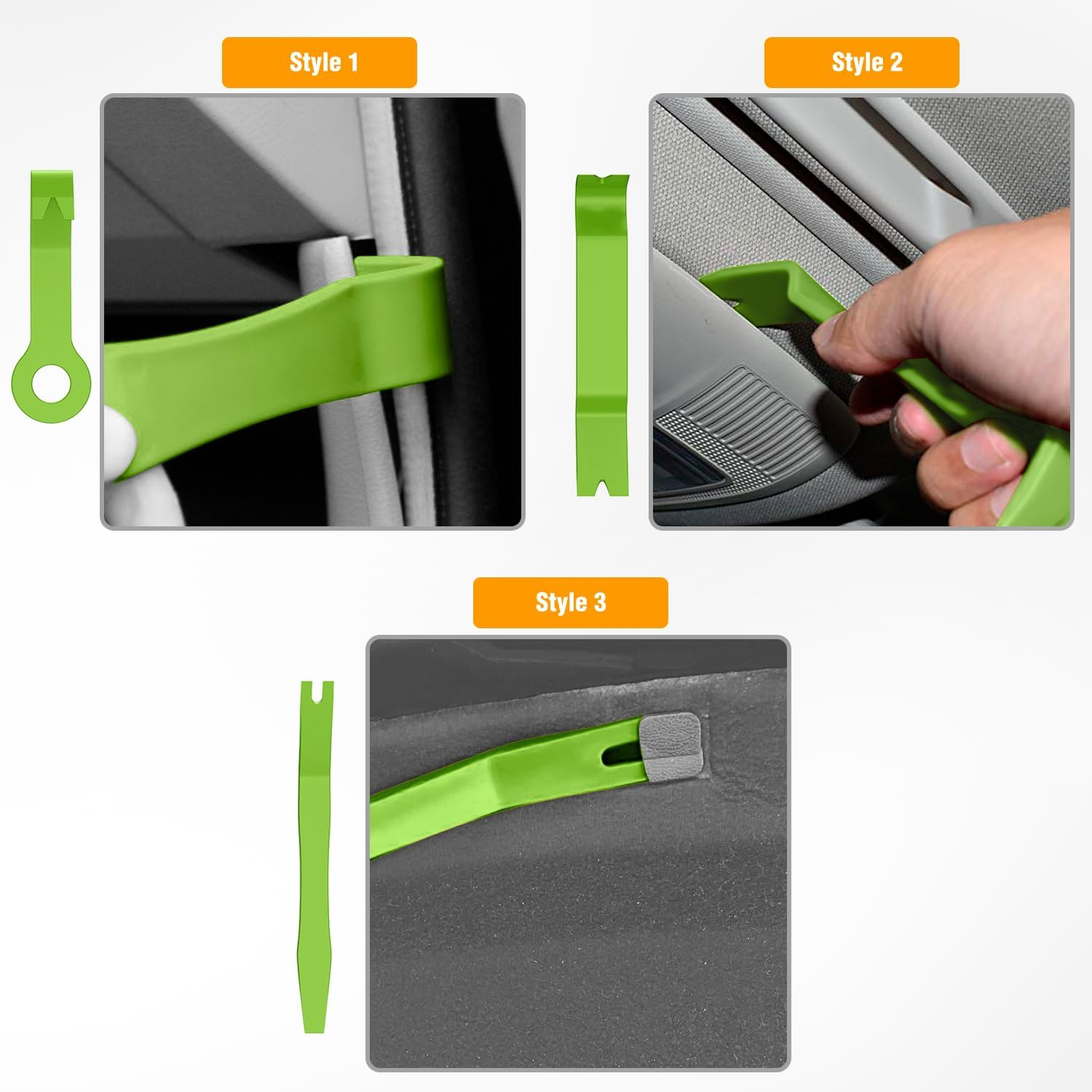 Style 1

Style 2

Style 3