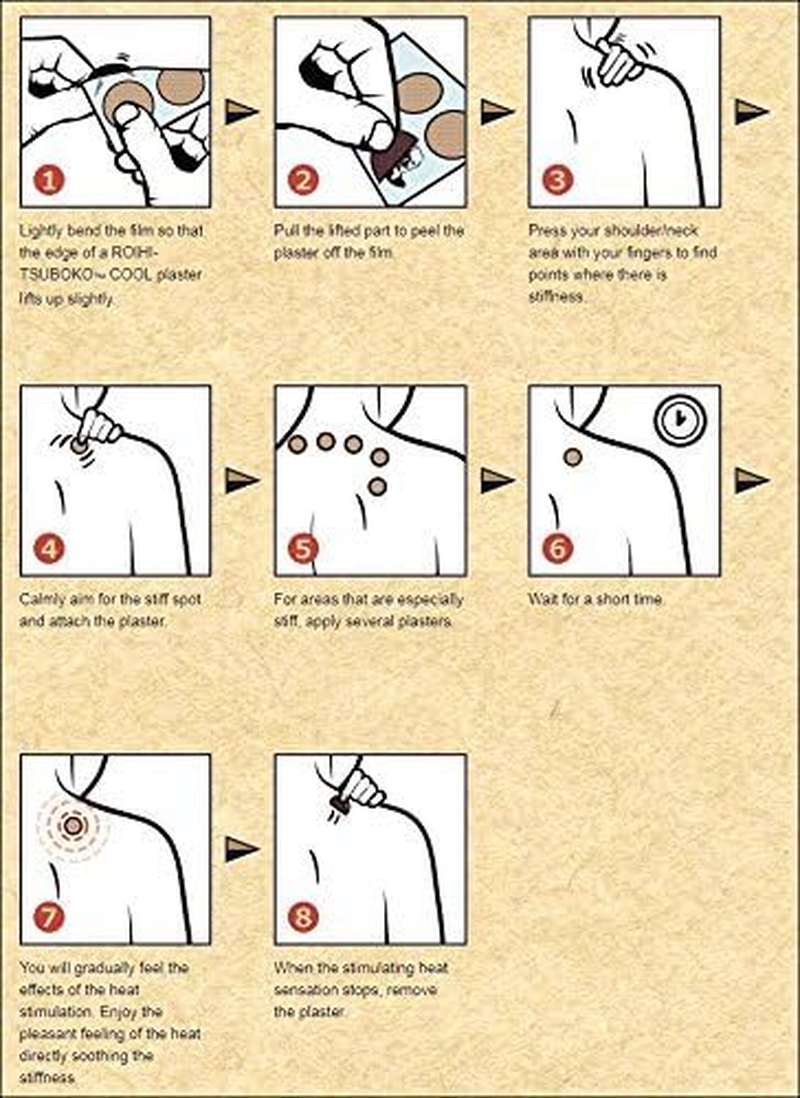 1

Lightly bend the film so that the edge of a ROIHI-TSUBOKO™ COOL plaster lifts up slightly.

2

Pull the lifted part to peel the plaster off the film.

3

Press your shoulder/neck area with your fingers to find points where there is stiffness.

4

Calmly aim for the stiff spot and attach the plaster.

5

For areas that are especially stiff, apply several plasters.

6

Wait for a short time.

7

You will gradually feel the effects of the heat stimulation. Enjoy the pleasant feeling of the heat directly soothing the stiffness.

8

When the stimulating heat sensation stops, remove the plaster.