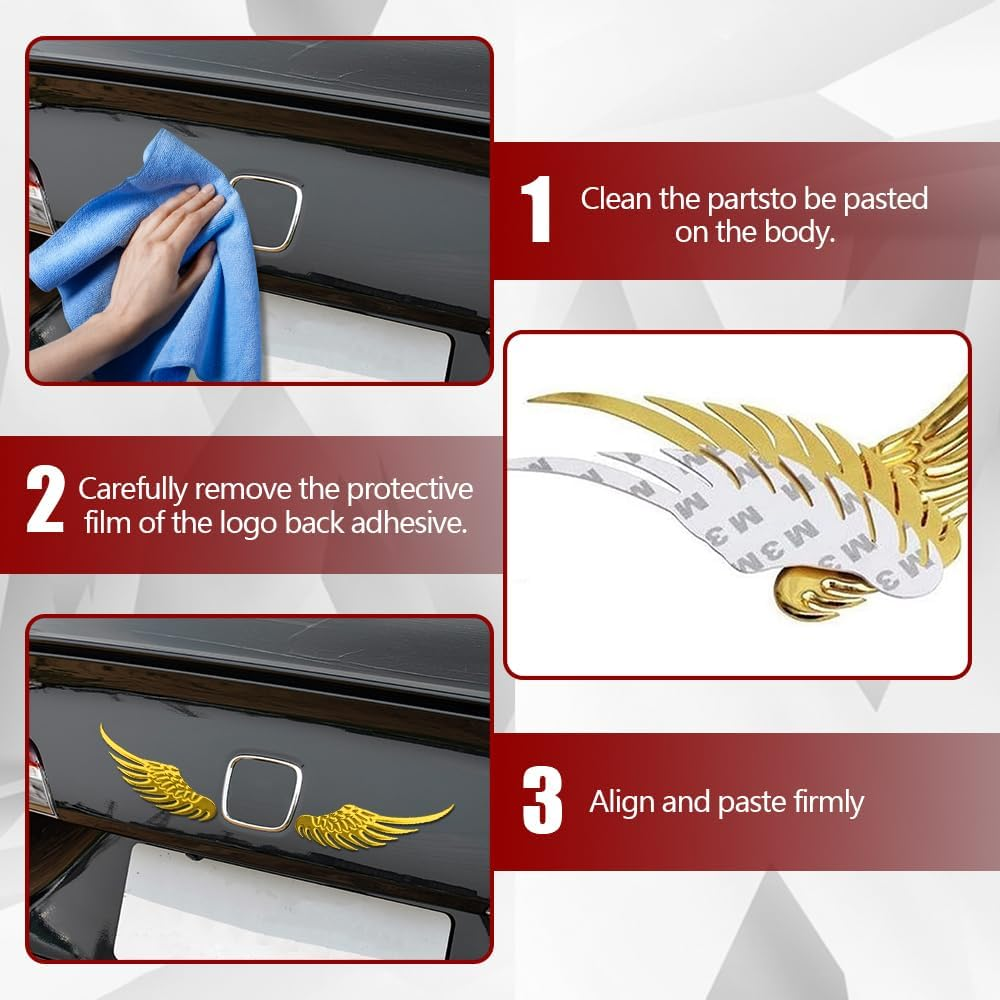 1 Clean the partsto be pasted on the body.

2 Carefully remove the protective film of the logo back adhesive.

3M 3M 3M 3M

3 Align and paste firmly