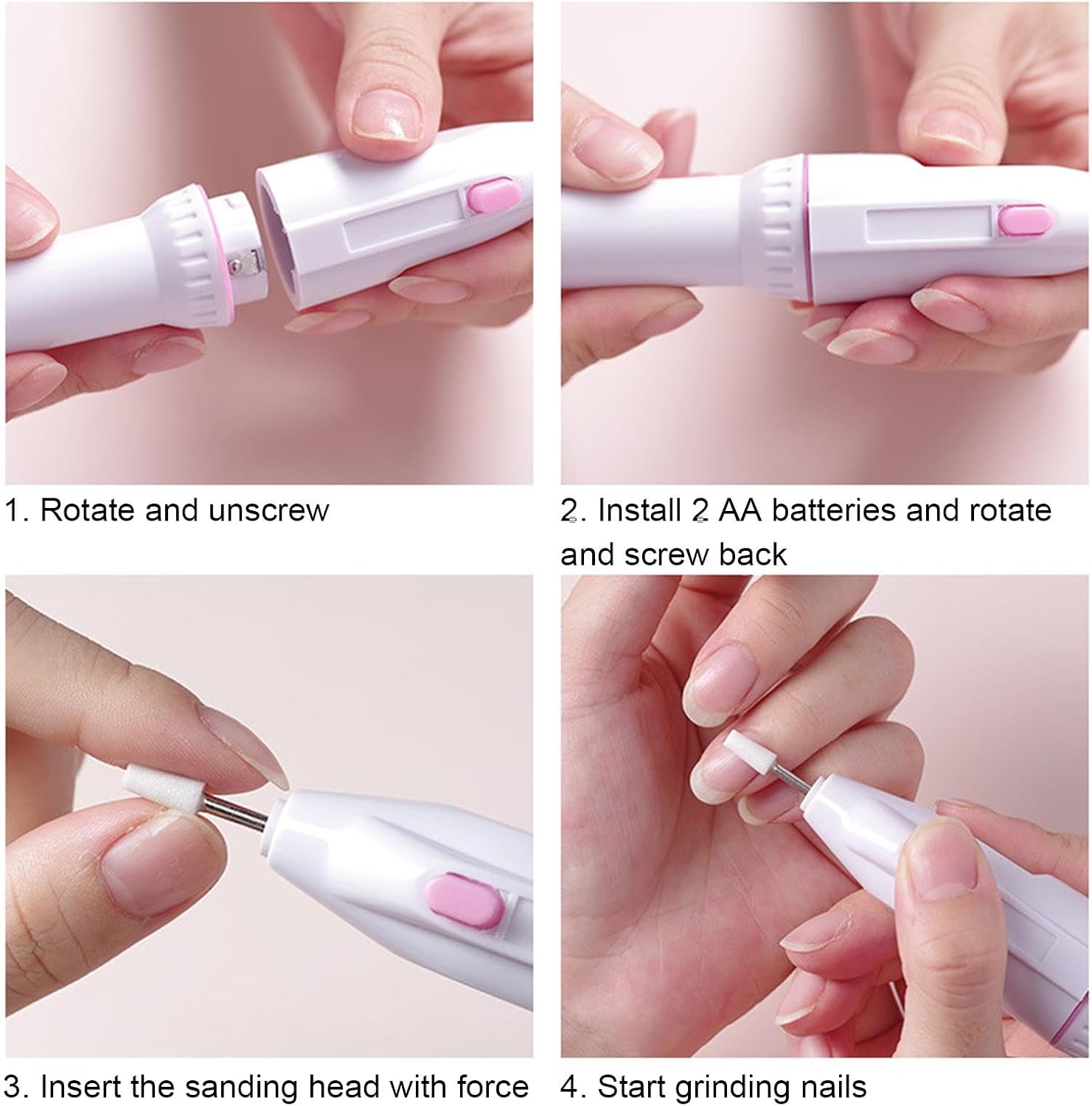 1. Rotate and unscrew

2. Install 2 AA batteries and rotate and screw back

3. Insert the sanding head with force

4. Start grinding nails