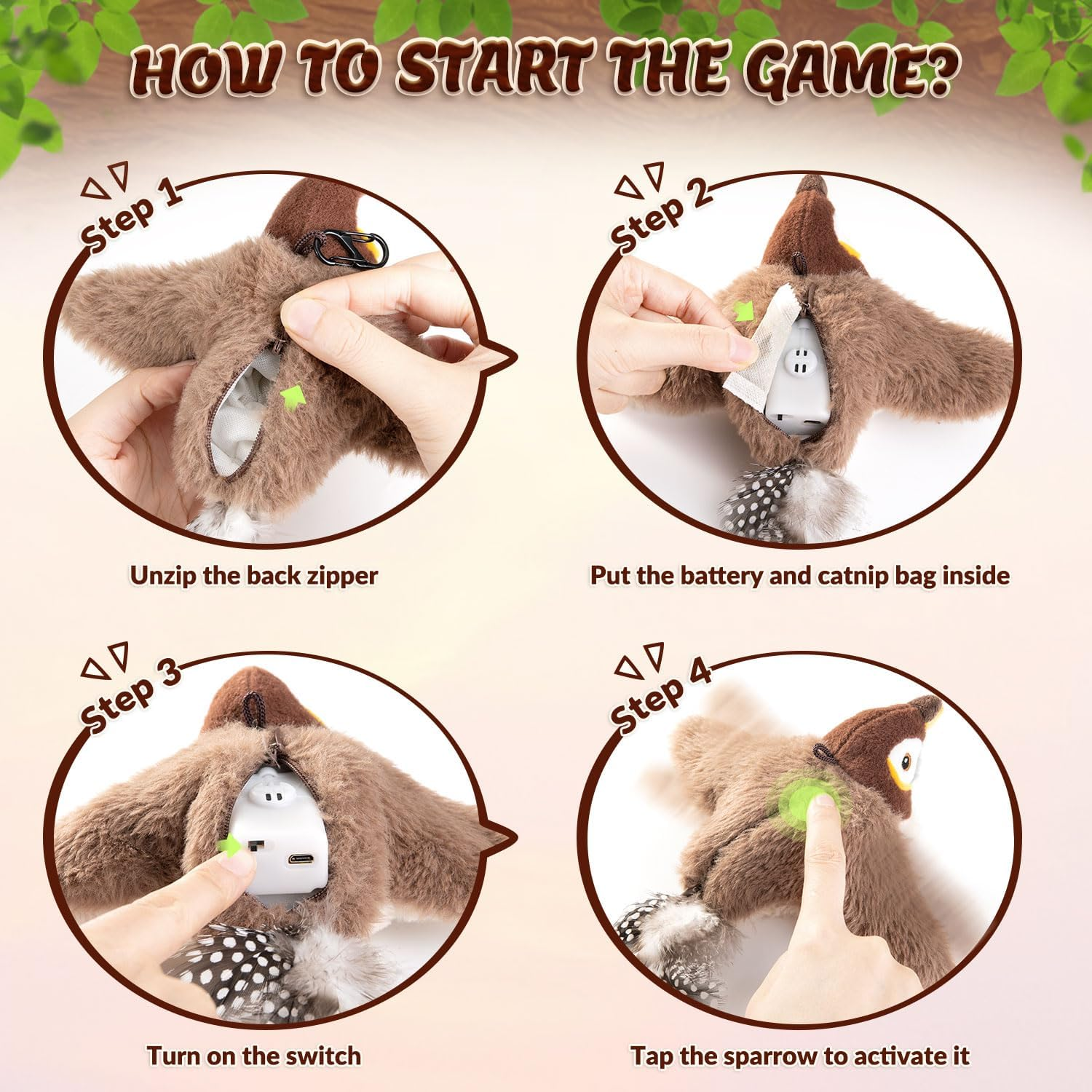 HOW TO START THE GAME?

Step 1

Unzip the back zipper

Step 2

Put the battery and catnip bag inside

Step 3

Turn on the switch

Step 4

Tap the sparrow to activate it