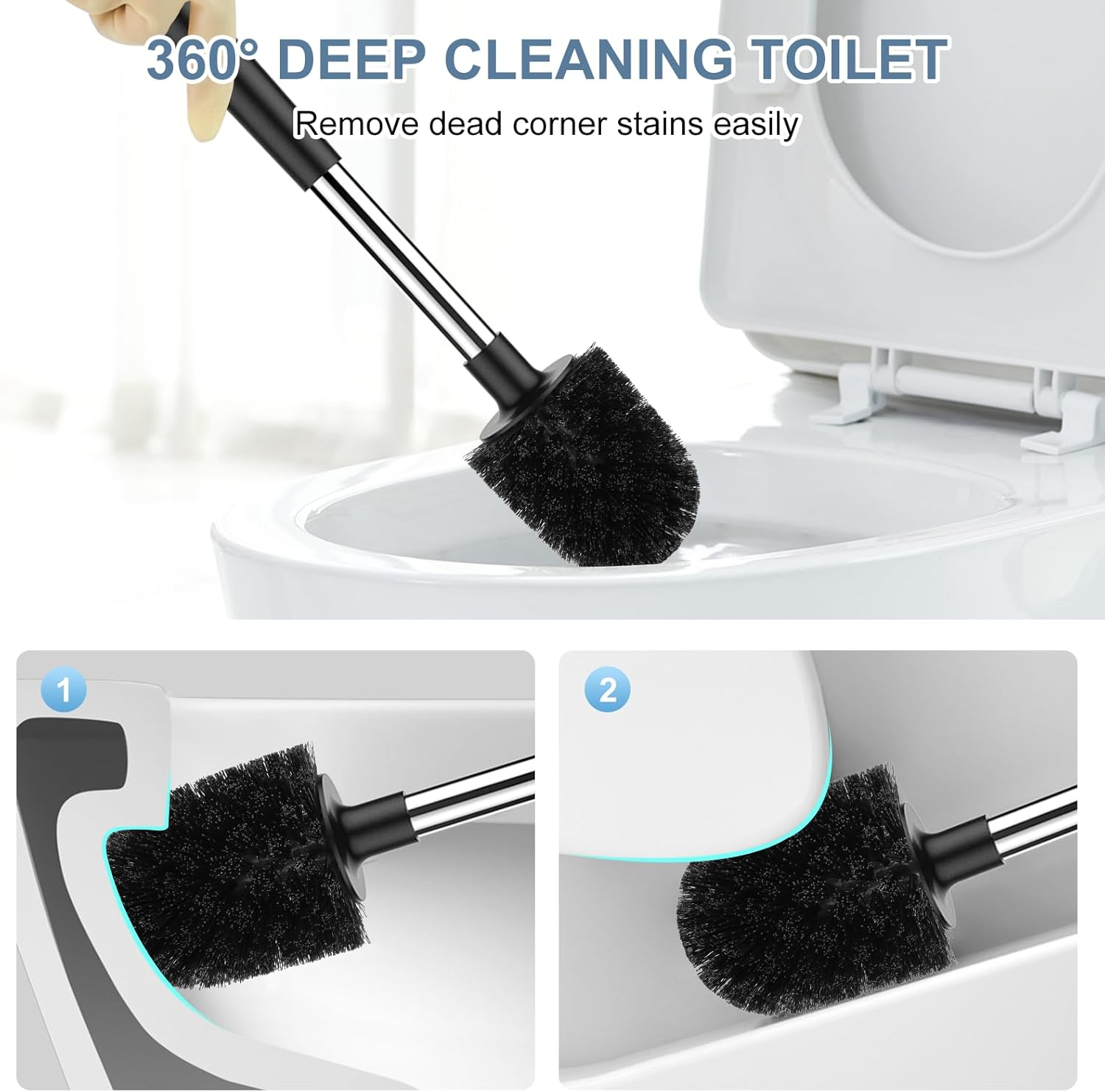 360° DEEP CLEANING TOILET

Remove dead corner stains easily

1

2