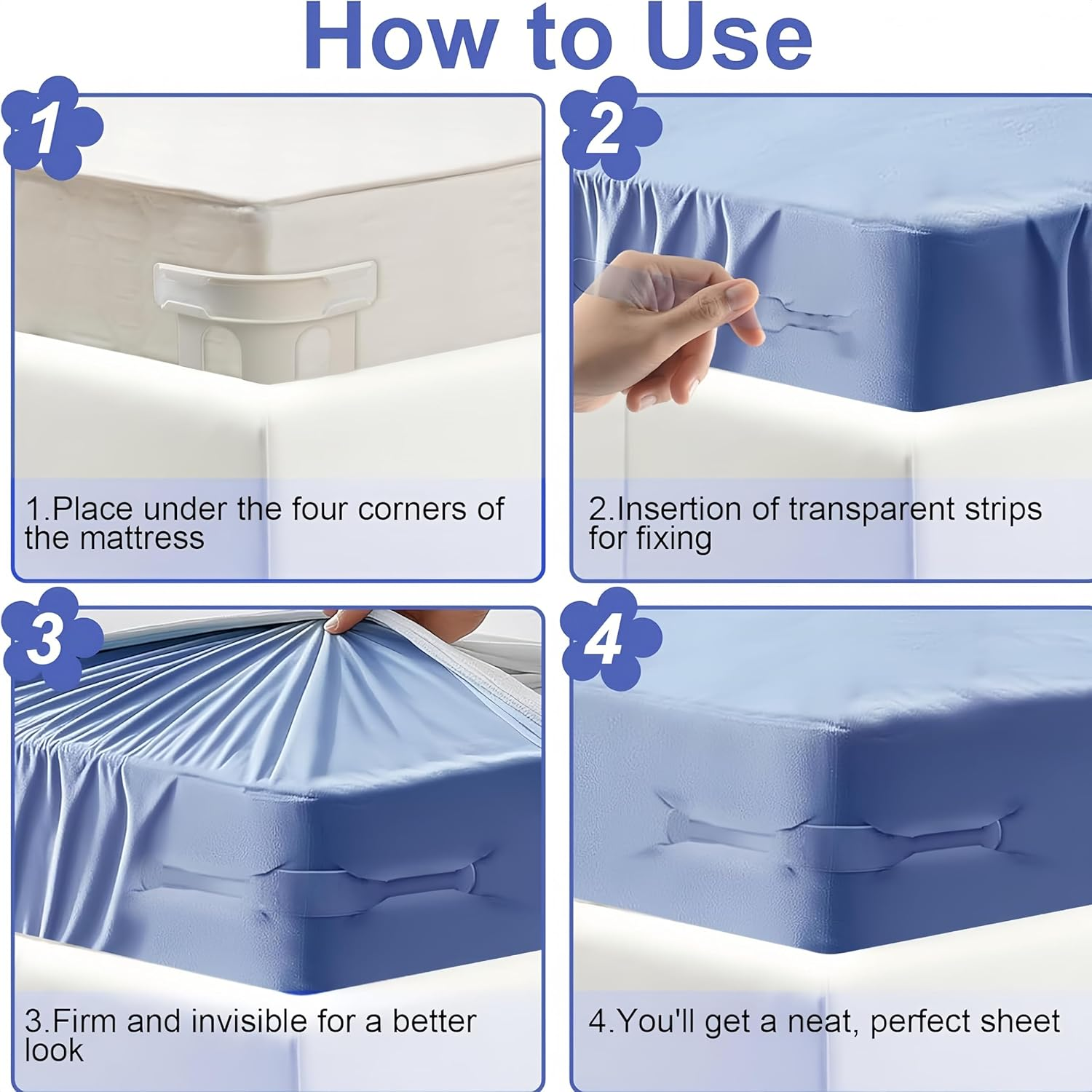 How to Use

1

1.Place under the four corners of the mattress

2

2.Insertion of transparent strips for fixing

3

3.Firm and invisible for a better look

4

4.You'll get a neat, perfect sheet