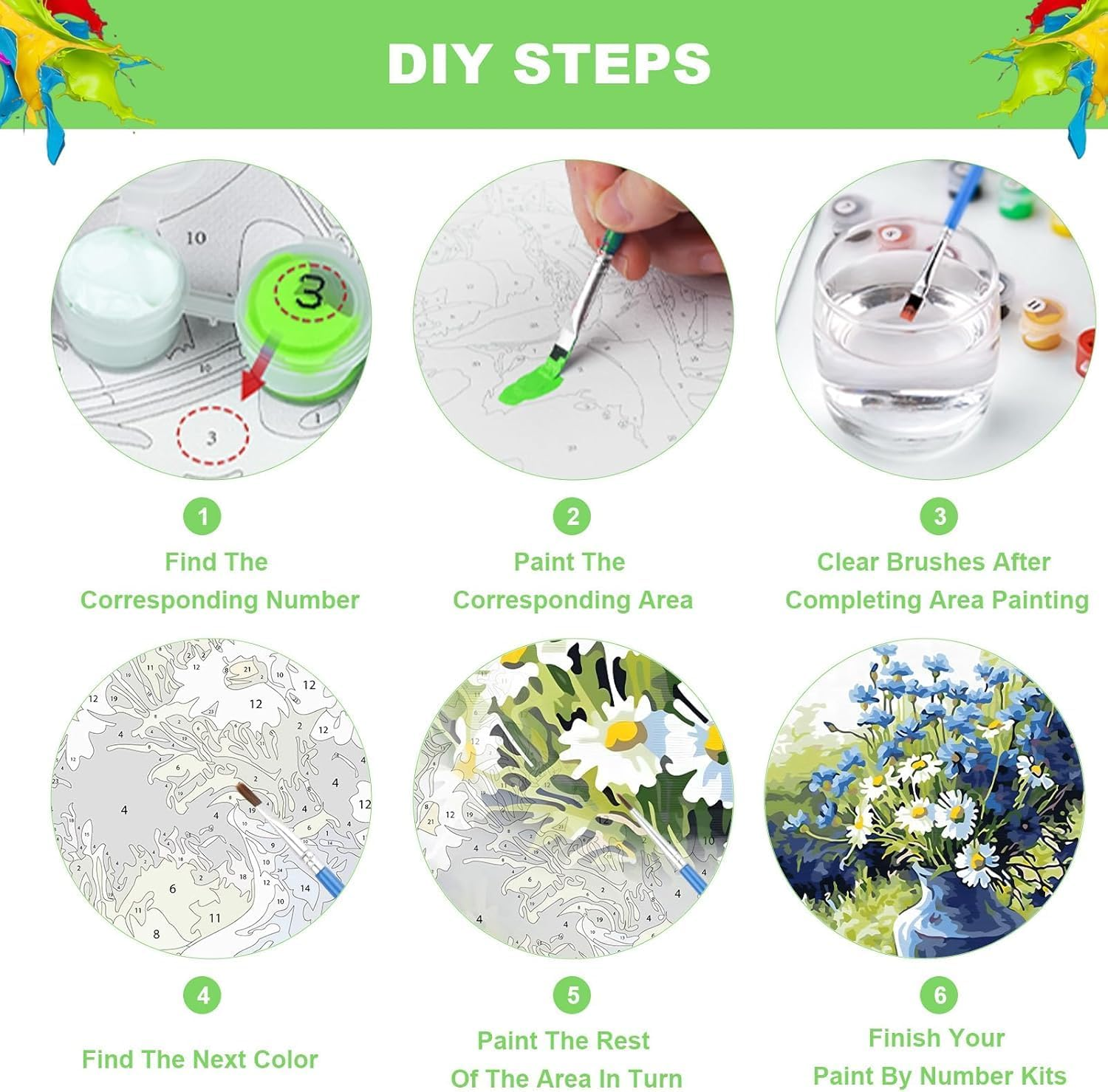 DIY STEPS

10

3

3

1

Find The Corresponding Number

2

Paint The Corresponding Area

3

Clear Brushes After Completing Area Painting

4

Find The Next Color

5

Paint The Rest Of The Area In Turn

6

Finish Your Paint By Number Kits