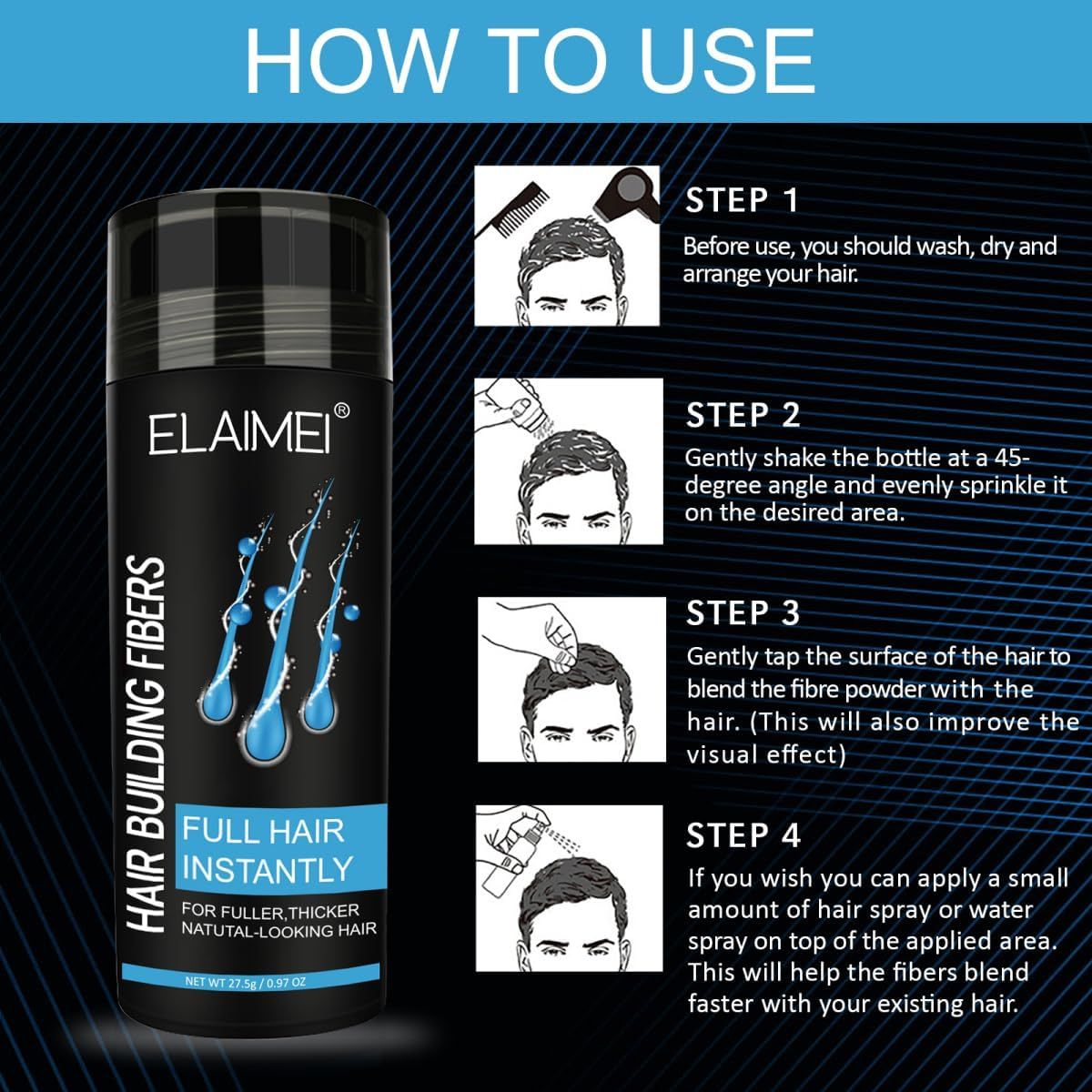 HOW TO USE

ELAIMEI®

HAIR BUILDING FIBERS

FULL HAIR INSTANTLY

FOR FULLER,THICKER NATUTAL-LOOKING HAIR

NET WT 27.5g / 0.97 OZ

STEP 1
Before use, you should wash, dry and arrange your hair.

STEP 2
Gently shake the bottle at a 45-degree angle and evenly sprinkle it on the desired area.

STEP 3
Gently tap the surface of the hair to blend the fibre powder with the hair. (This will also improve the visual effect)

STEP 4
If you wish you can apply a small amount of hair spray or water spray on top of the applied area. This will help the fibers blend faster with your existing hair.