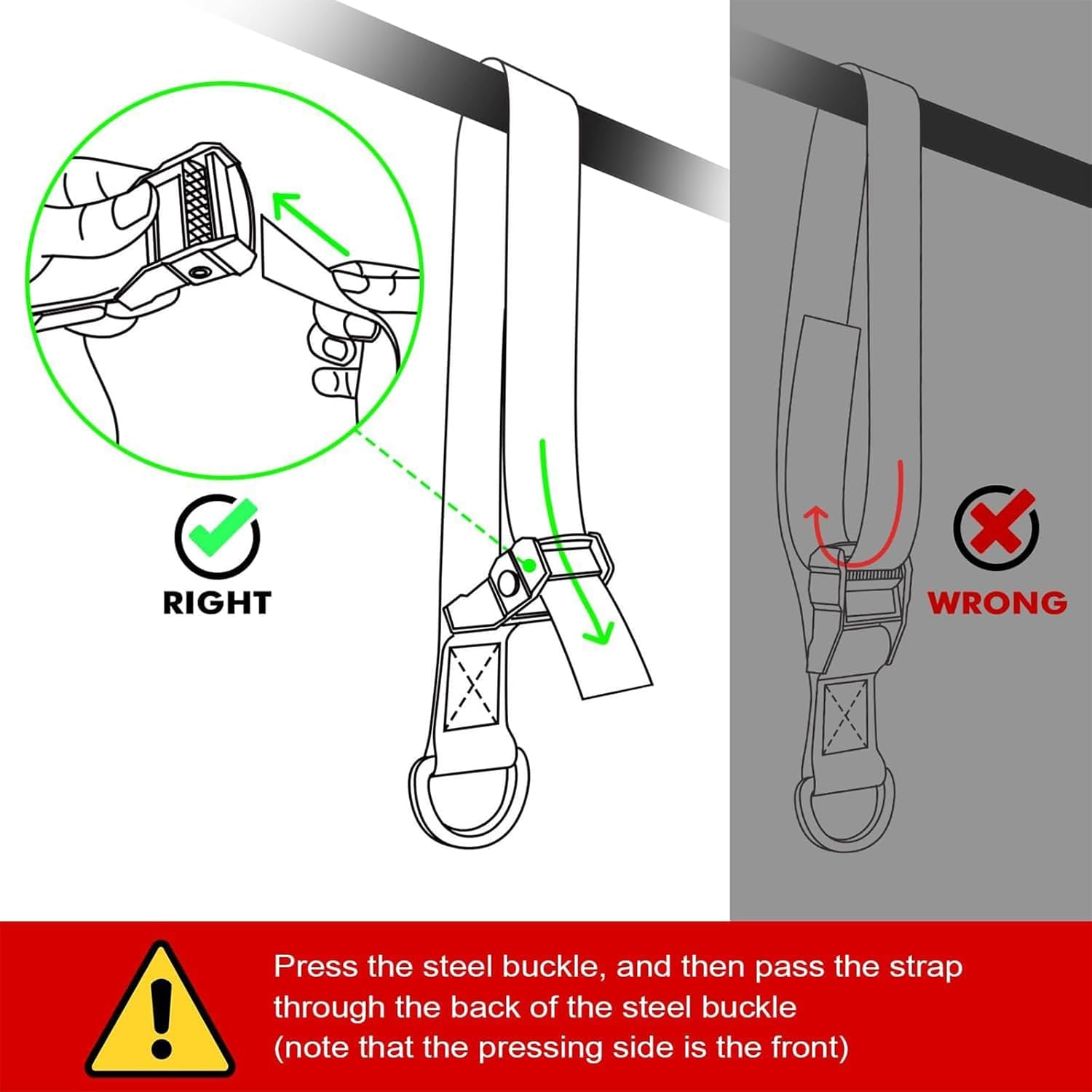 RIGHT

WRONG

Press the steel buckle, and then pass the strap through the back of the steel buckle (note that the pressing side is the front)