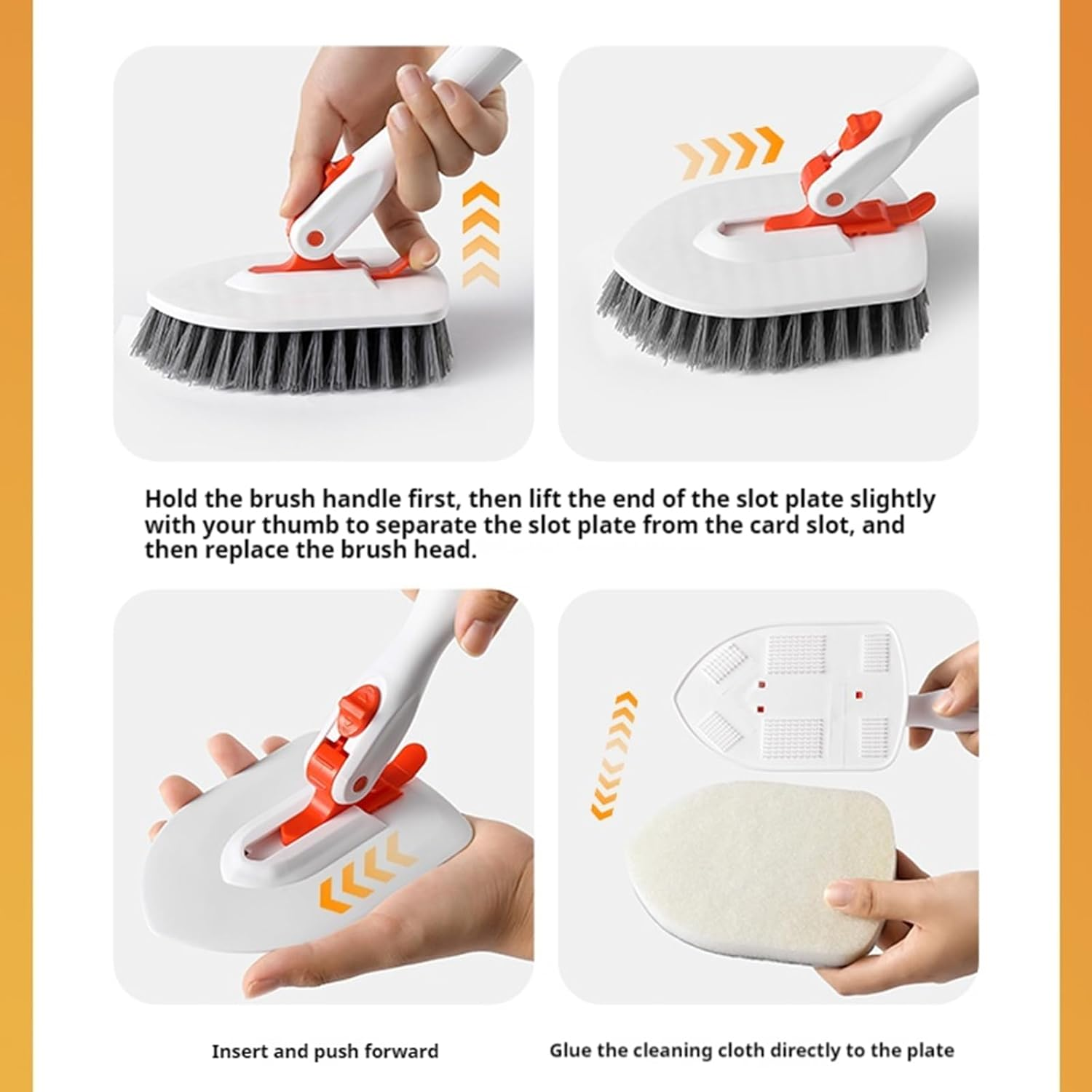 Hold the brush handle first, then lift the end of the slot plate slightly with your thumb to separate the slot plate from the card slot, and then replace the brush head.

Insert and push forward

Glue the cleaning cloth directly to the plate