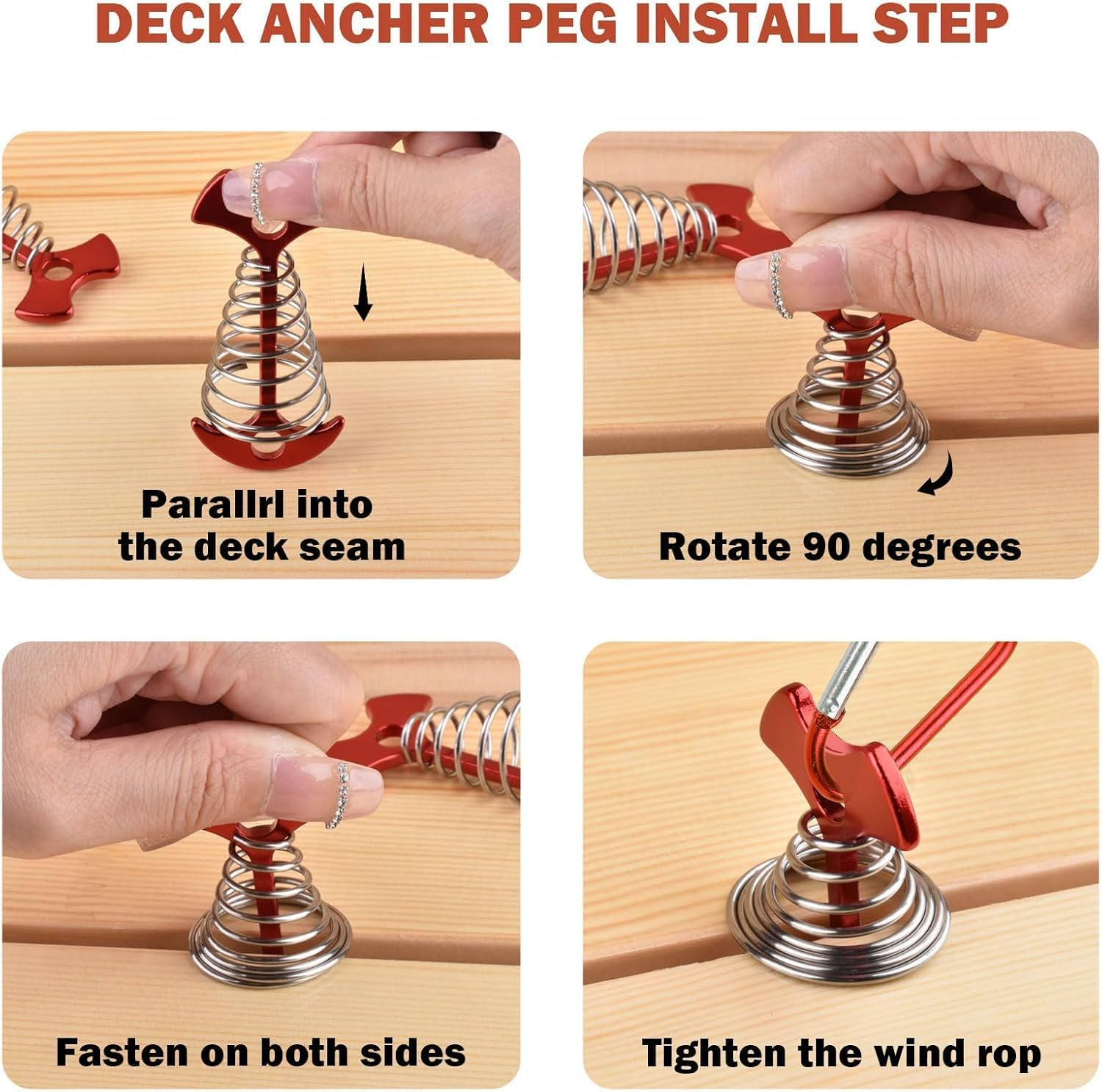 DECK ANCHER PEG INSTALL STEP

Parallrl into the deck seam

Rotate 90 degrees

Fasten on both sides

Tighten the wind rop