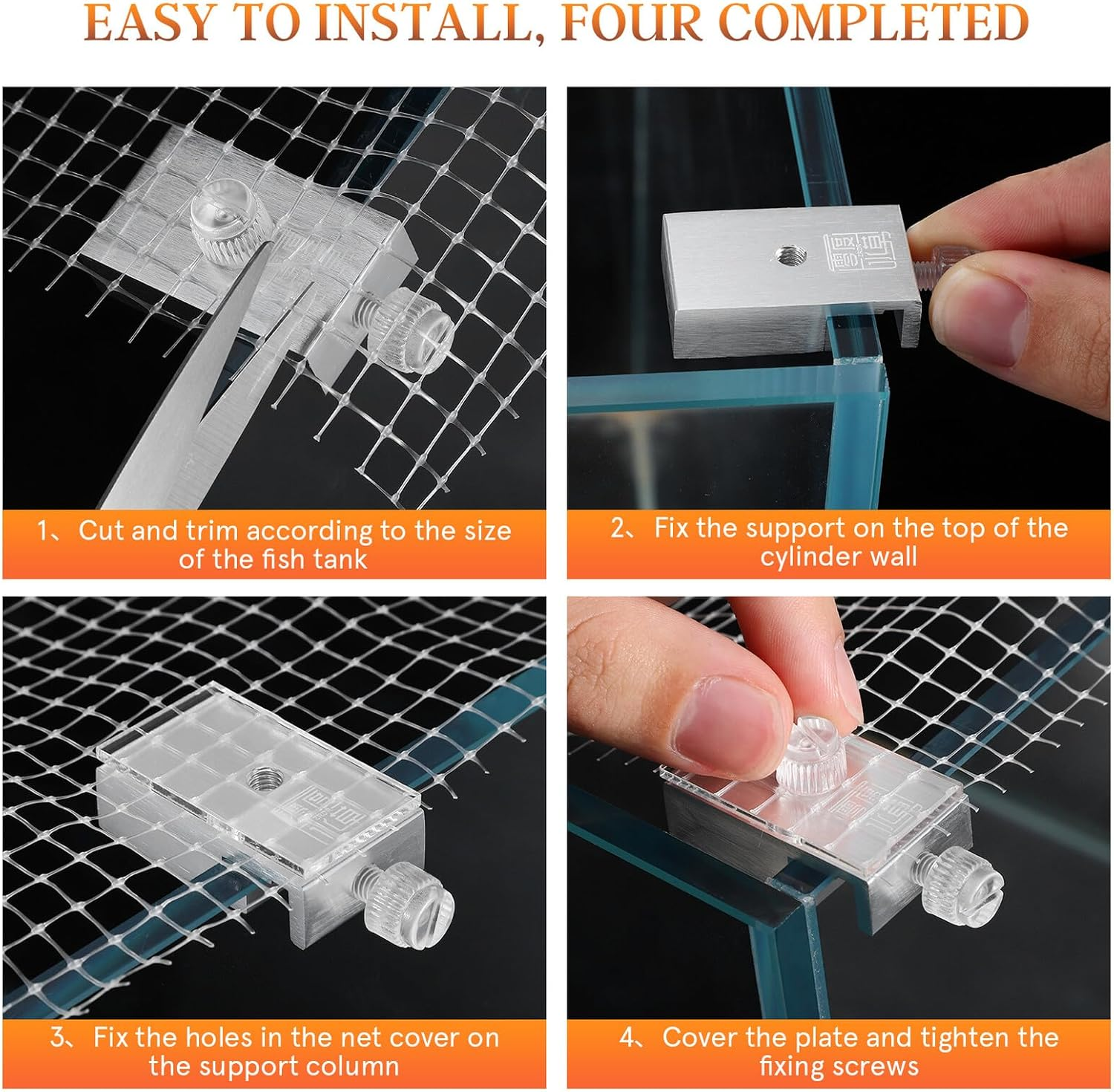 EASY TO INSTALL, FOUR COMPLETED

1、Cut and trim according to the size of the fish tank

2、Fix the support on the top of the cylinder wall

3、Fix the holes in the net cover on the support column

4、Cover the plate and tighten the fixing screws