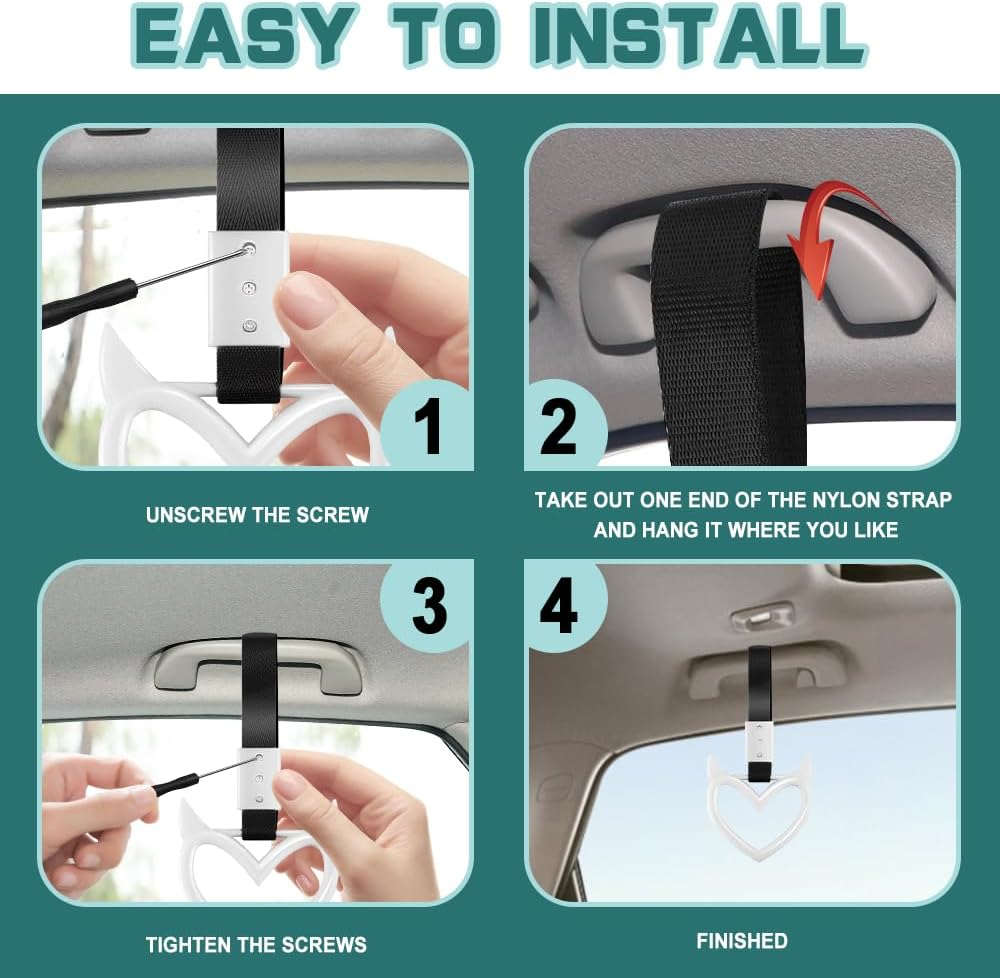 EASY TO INSTALL

1

UNSCREW THE SCREW

2

TAKE OUT ONE END OF THE NYLON STRAP AND HANG IT WHERE YOU LIKE

3

TIGHTEN THE SCREWS

4

FINISHED