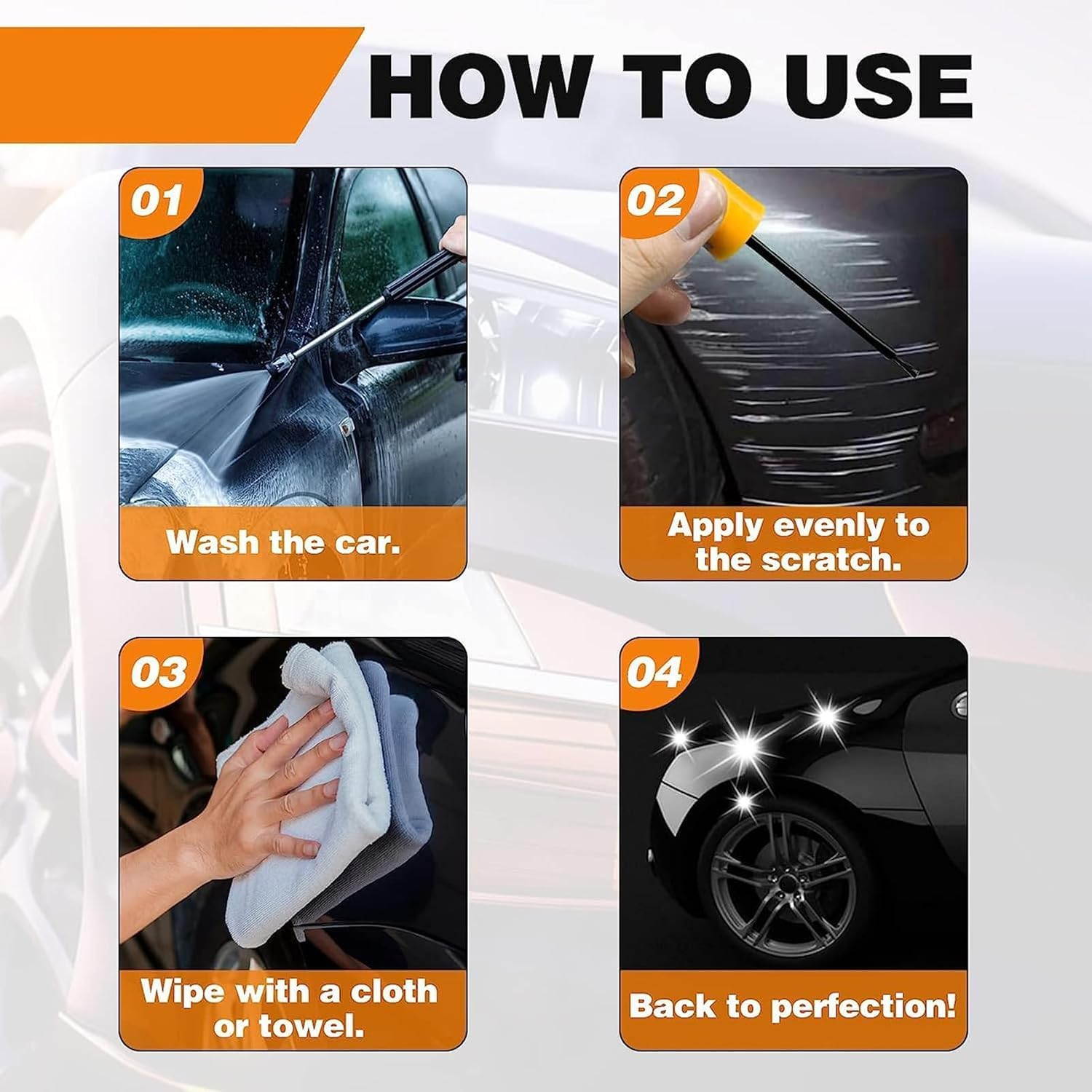 HOW TO USE

01
Wash the car.

02
Apply evenly to the scratch.

03
Wipe with a cloth or towel.

04
Back to perfection!