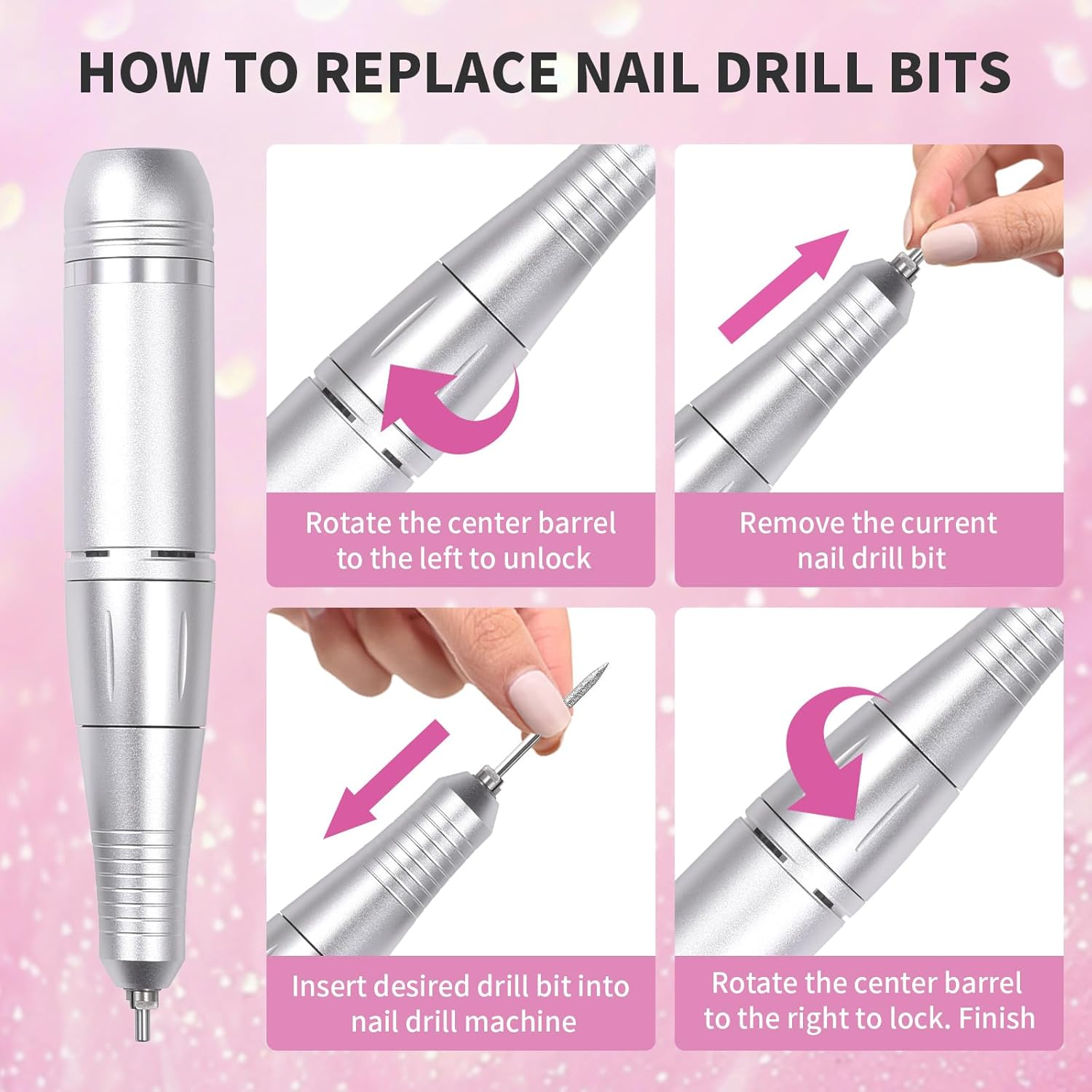 HOW TO REPLACE NAIL DRILL BITS

Rotate the center barrel to the left to unlock

Remove the current nail drill bit

Insert desired drill bit into nail drill machine

Rotate the center barrel to the right to lock. Finish