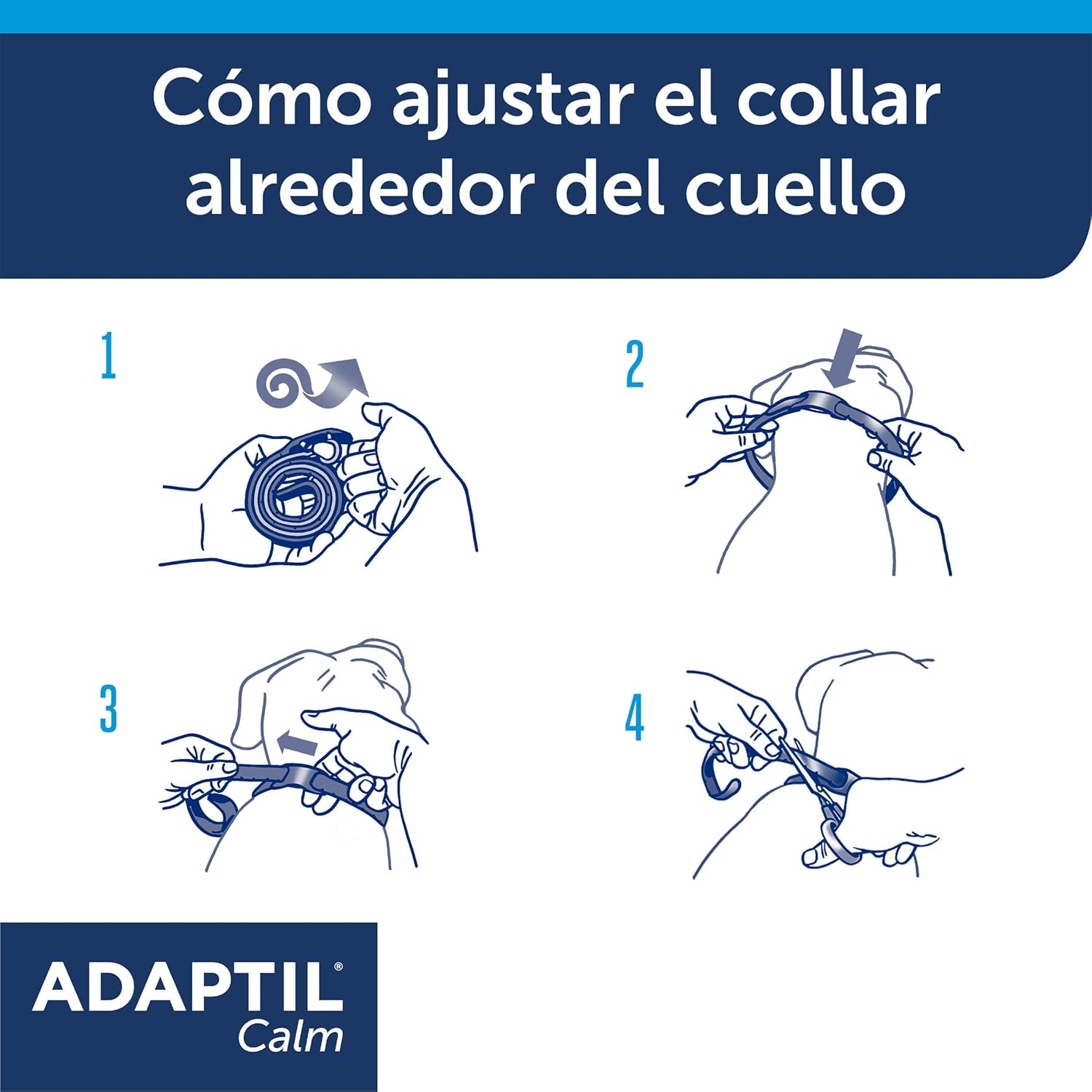 Cómo ajustar el collar alrededor del cuello

1

2

3

4

ADAPTIL®
Calm