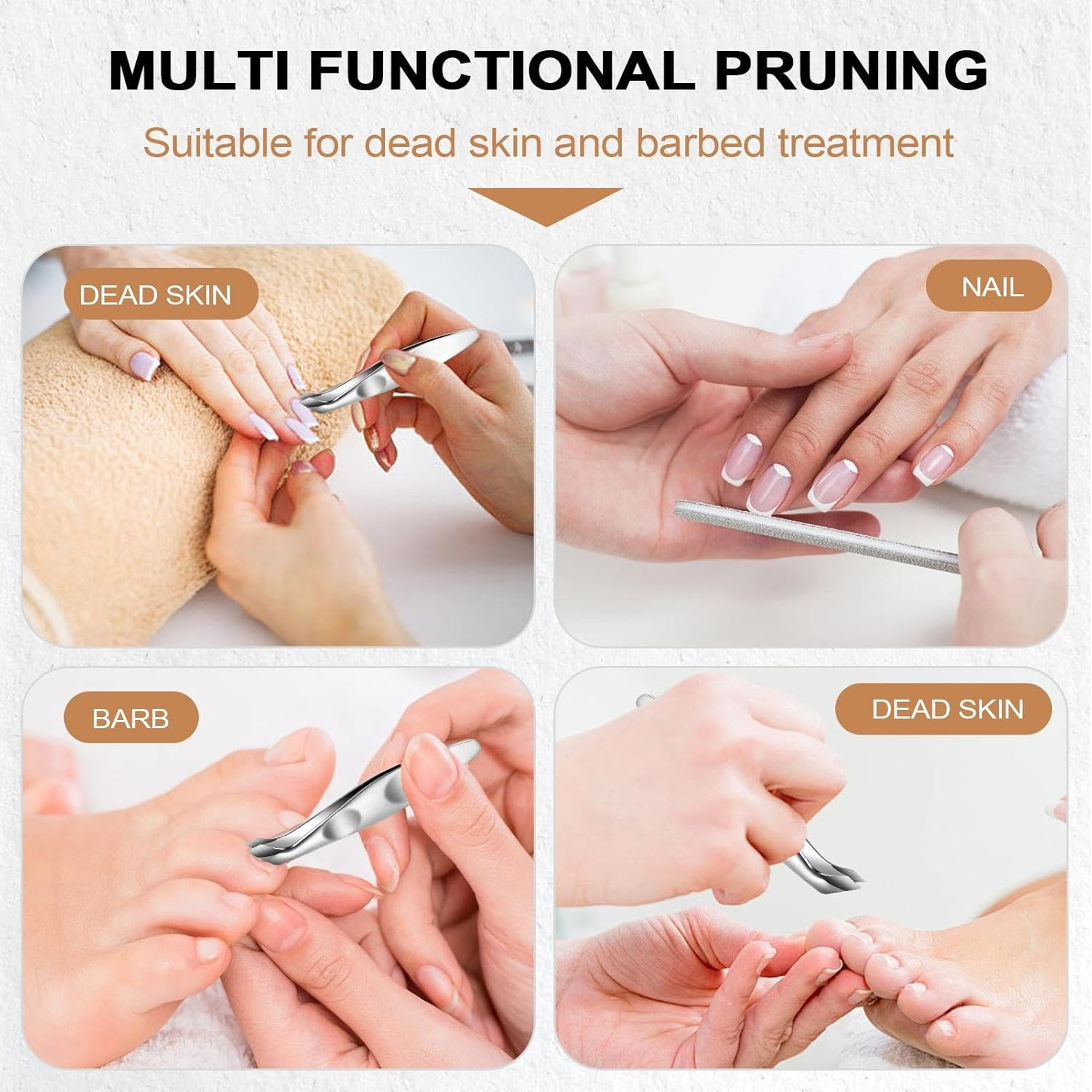 MULTI FUNCTIONAL PRUNING

Suitable for dead skin and barbed treatment

DEAD SKIN

NAIL

BARB

DEAD SKIN