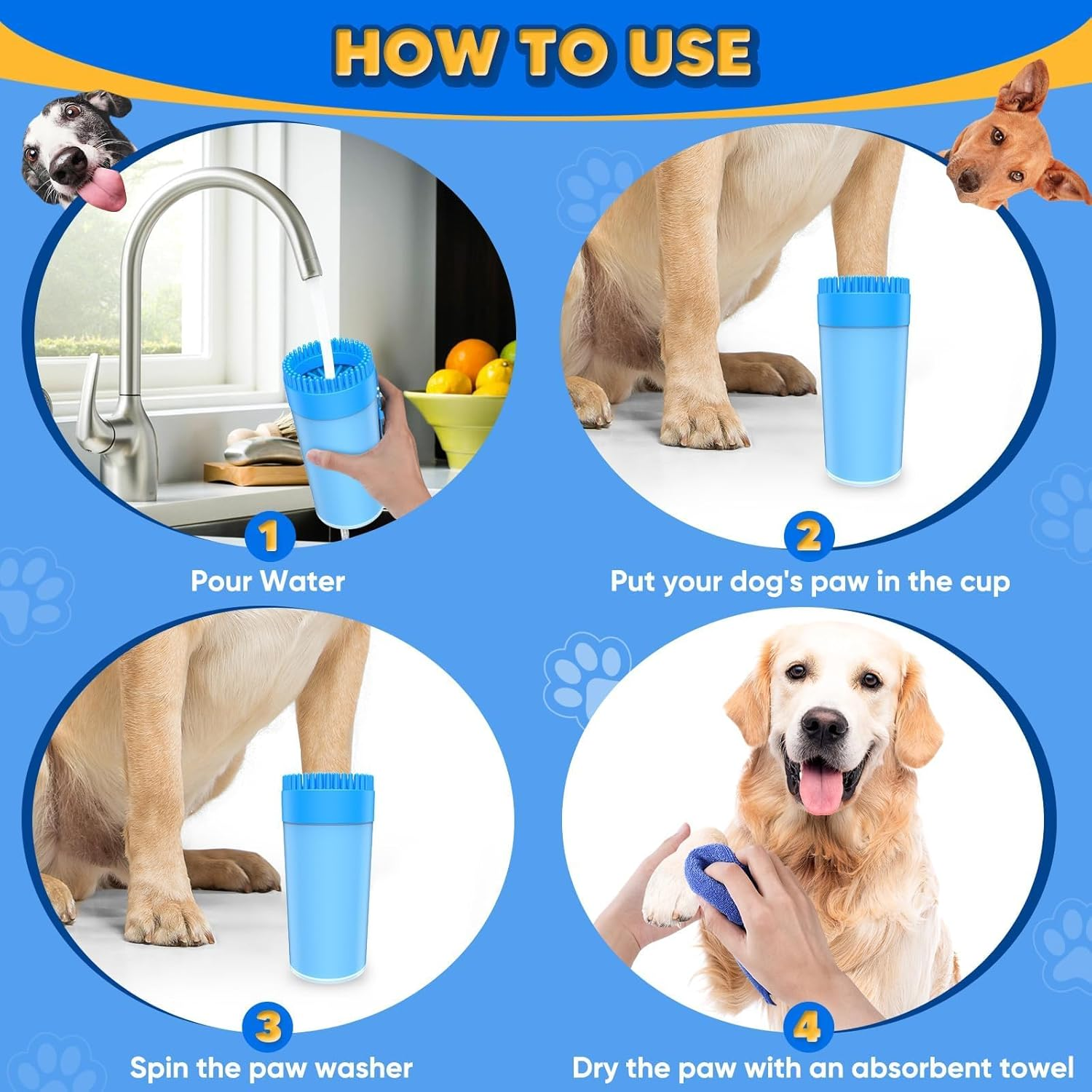 HOW TO USE

1
Pour Water

2
Put your dog's paw in the cup

3
Spin the paw washer

4
Dry the paw with an absorbent towel