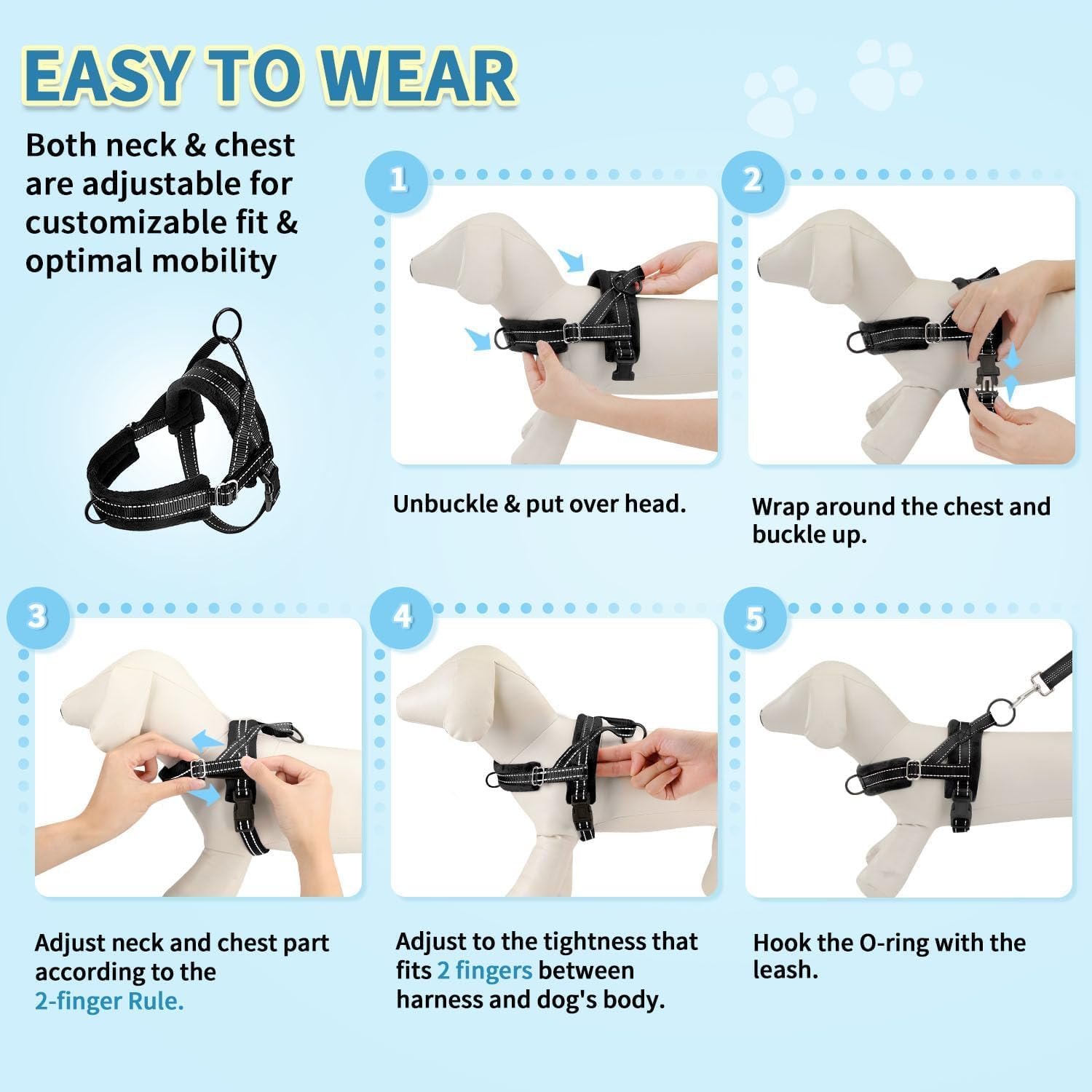 EASY TO WEAR

Both neck & chest are adjustable for customizable fit & optimal mobility

1

Unbuckle & put over head.

2

Wrap around the chest and buckle up.

3

Adjust neck and chest part according to the 2-finger Rule.

4

Adjust to the tightness that fits 2 fingers between harness and dog's body.

5

Hook the O-ring with the leash.