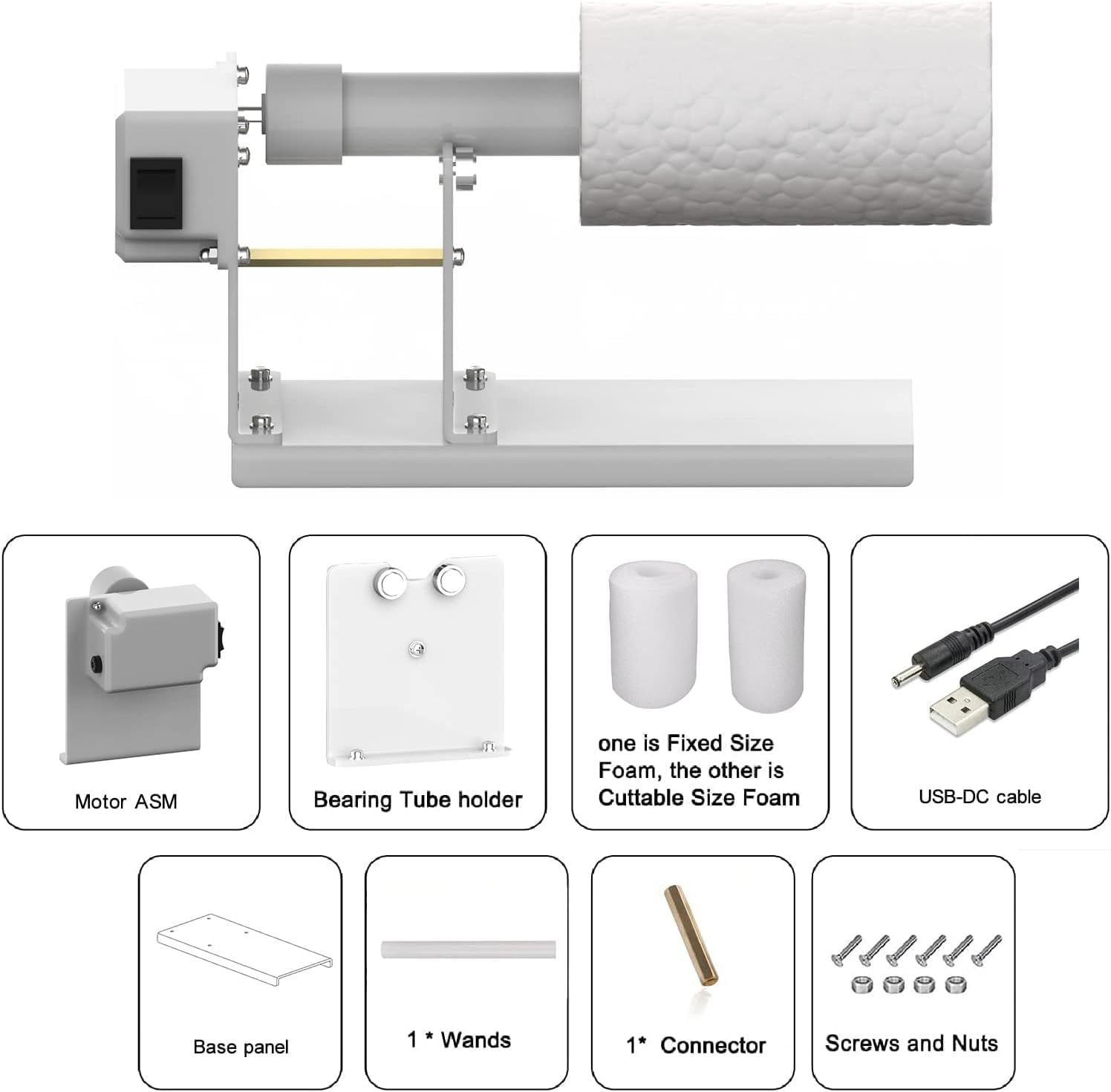 Motor ASM

Bearing Tube holder

one is Fixed Size Foam, the other is Cuttable Size Foam

USB-DC cable

Base panel

1 * Wands

1* Connector

Screws and Nuts