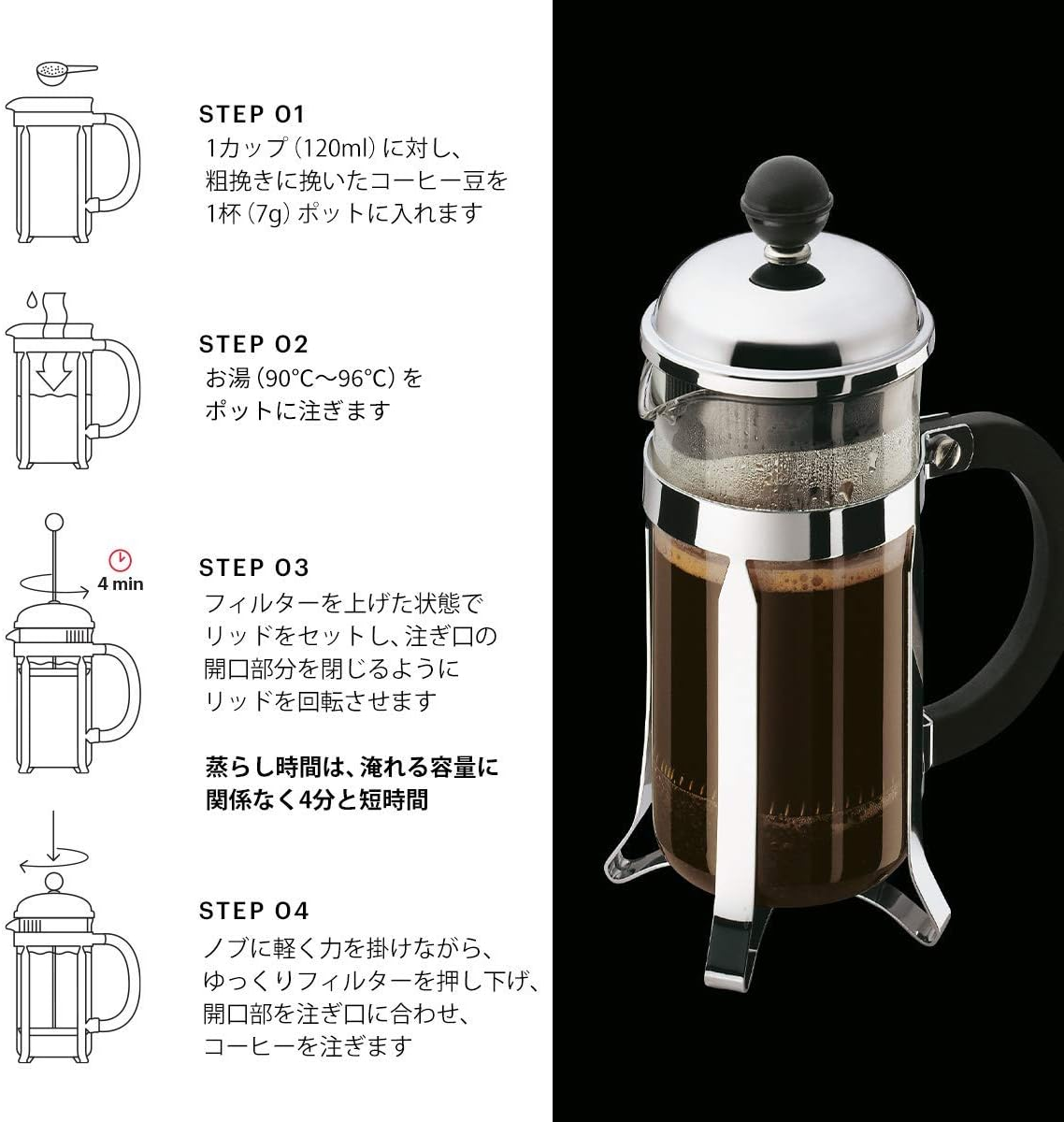 STEP 01
1カップ（120ml）に対し、粗挽きに挽いたコーヒー豆を1杯（7g）ポットに入れます

STEP 02
お湯（90°C～96°C）をポットに注ぎます

4 min

STEP 03
フィルターを上げた状態でリッドをセットし、注ぎ口の開口部分を閉じるようにリッドを回転させます

蒸らし時間は、淹れる容量に関係なく4分と短時間

STEP 04
ノブに軽く力を掛けながら、ゆっくりフィルターを押し下げ、開口部を注ぎ口に合わせ、コーヒーを注ぎます