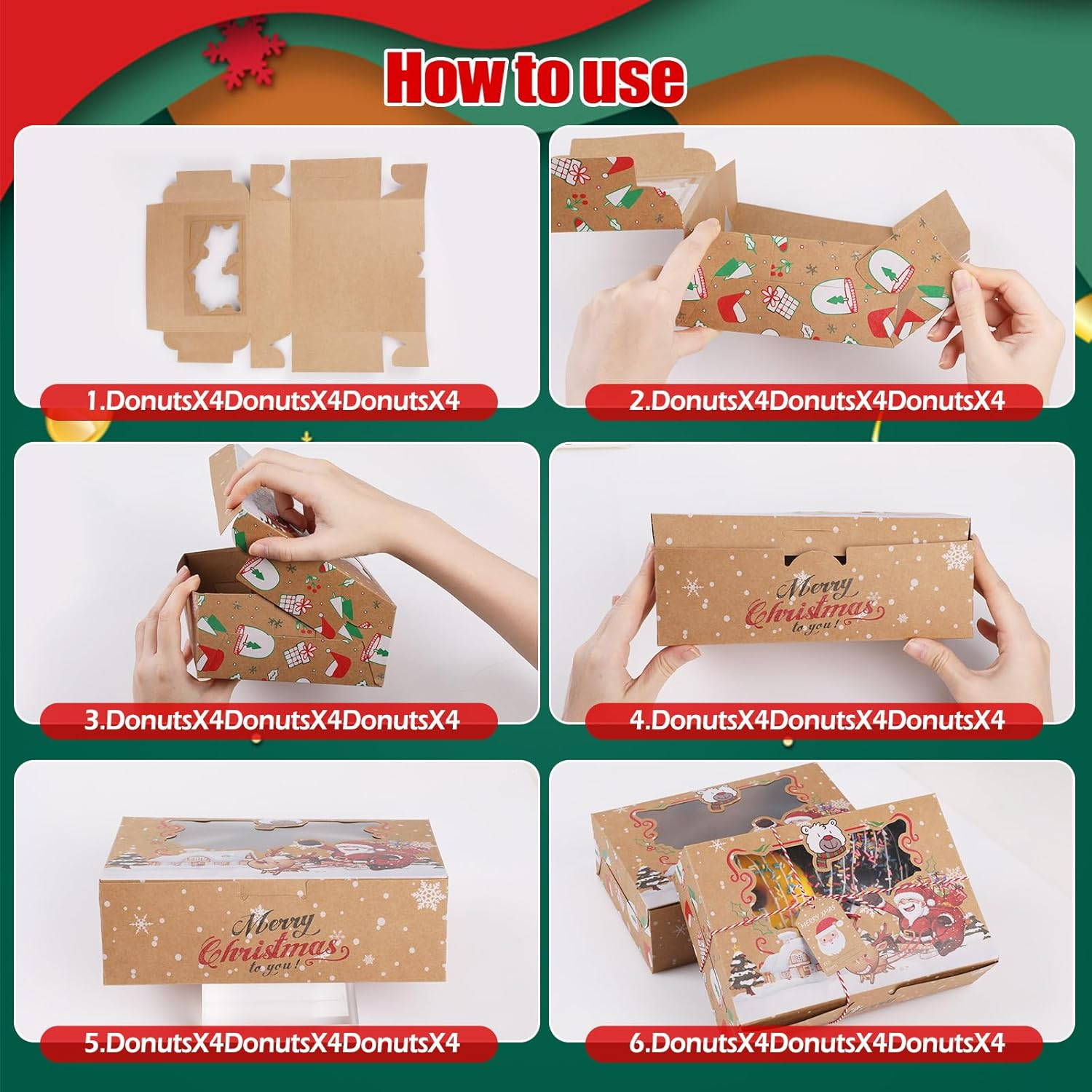 How to use

1.DonutsX4DonutsX4DonutsX4

2.DonutsX4DonutsX4DonutsX4

3.DonutsX4DonutsX4DonutsX4

Merry Christmas to you!

4.DonutsX4DonutsX4DonutsX4

Merry Christmas to you!

5.DonutsX4DonutsX4DonutsX4

MERRY XMAS

6.DonutsX4DonutsX4DonutsX4