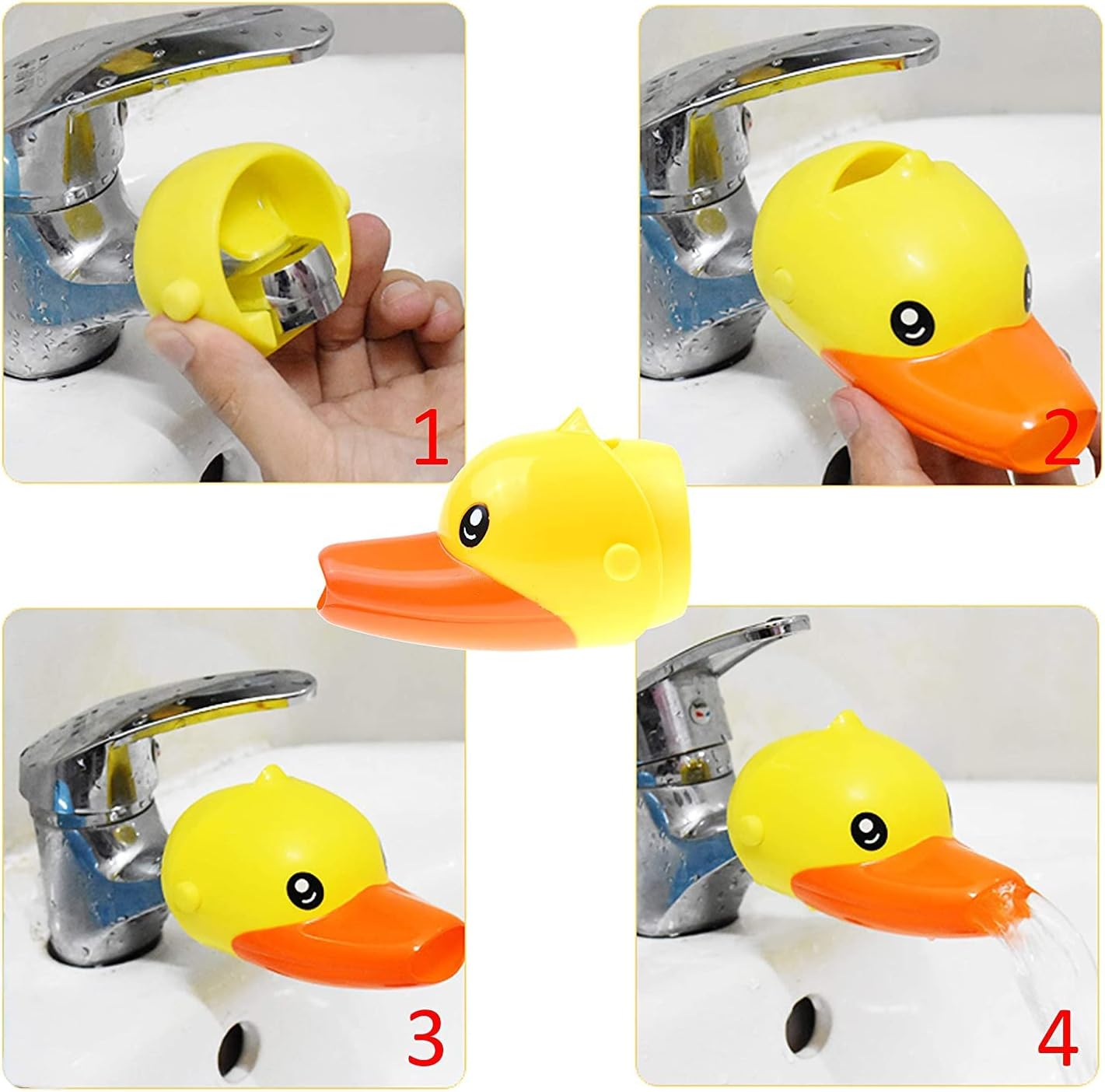 1

2

3

4