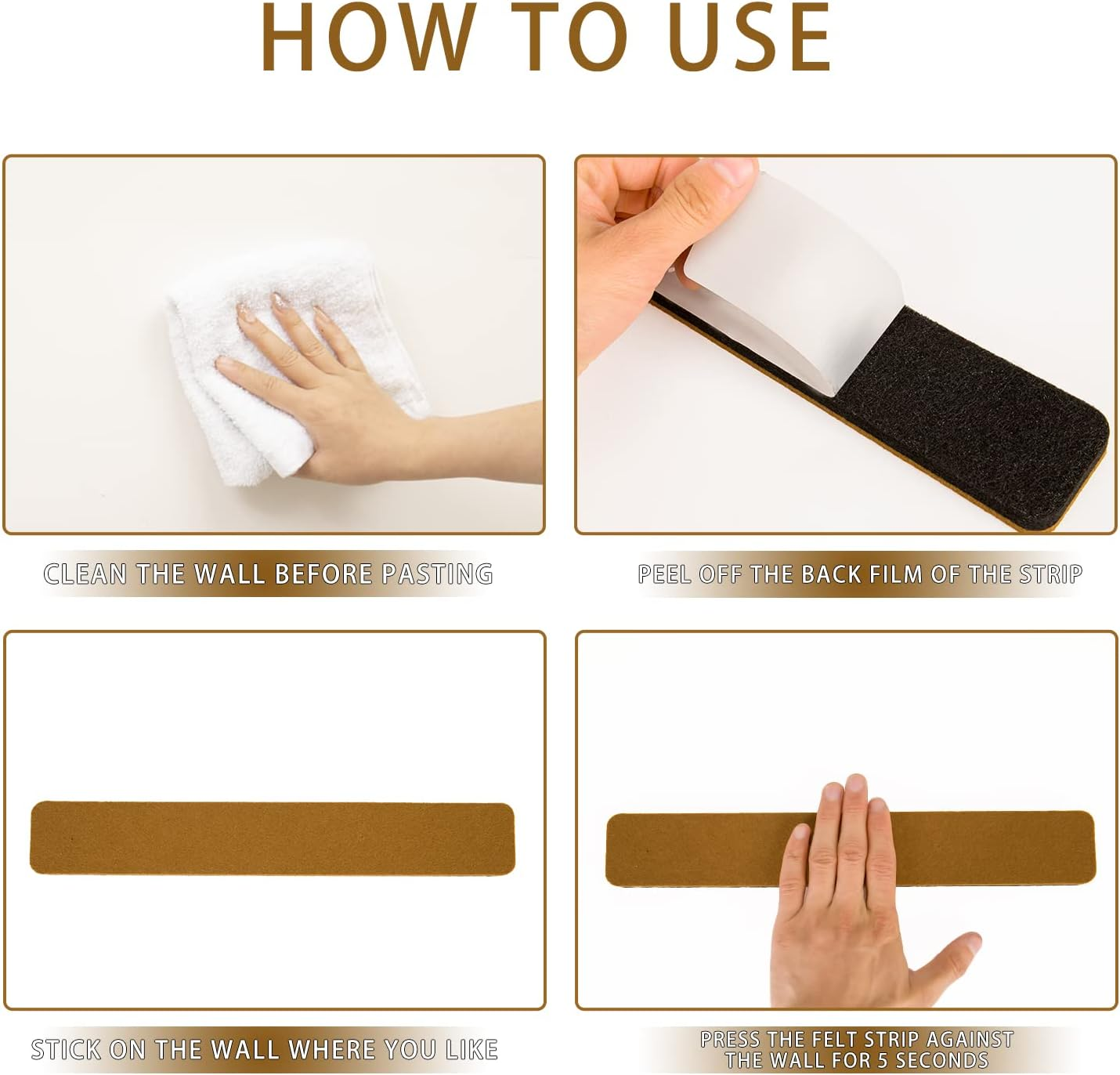 HOW TO USE

CLEAN THE WALL BEFORE PASTING

PEEL OFF THE BACK FILM OF THE STRIP

STICK ON THE WALL WHERE YOU LIKE

PRESS THE FELT STRIP AGAINST THE WALL FOR 5 SECONDS