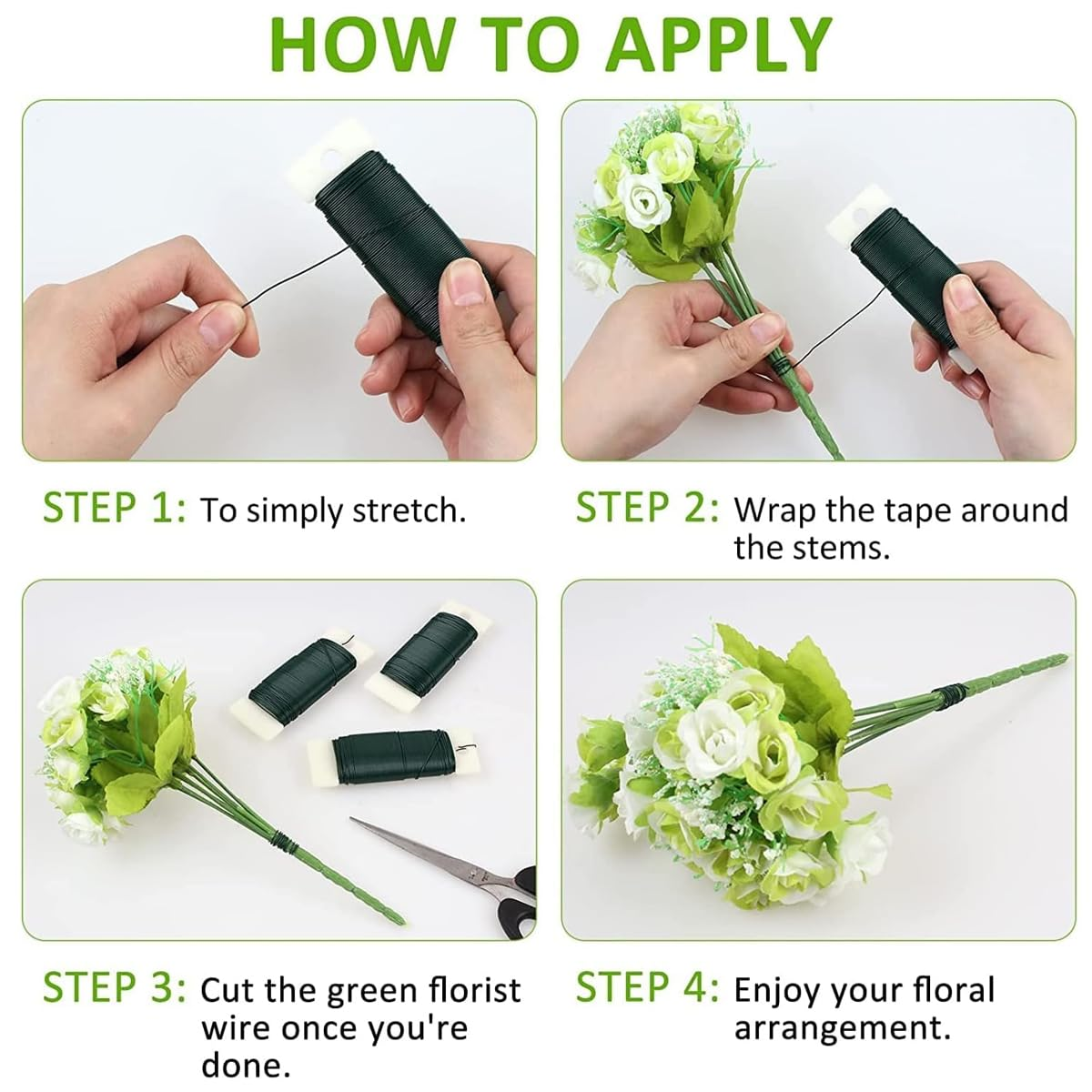 HOW TO APPLY

STEP 1: To simply stretch.

STEP 2: Wrap the tape around the stems.

STEP 3: Cut the green florist wire once you're done.

STEP 4: Enjoy your floral arrangement.