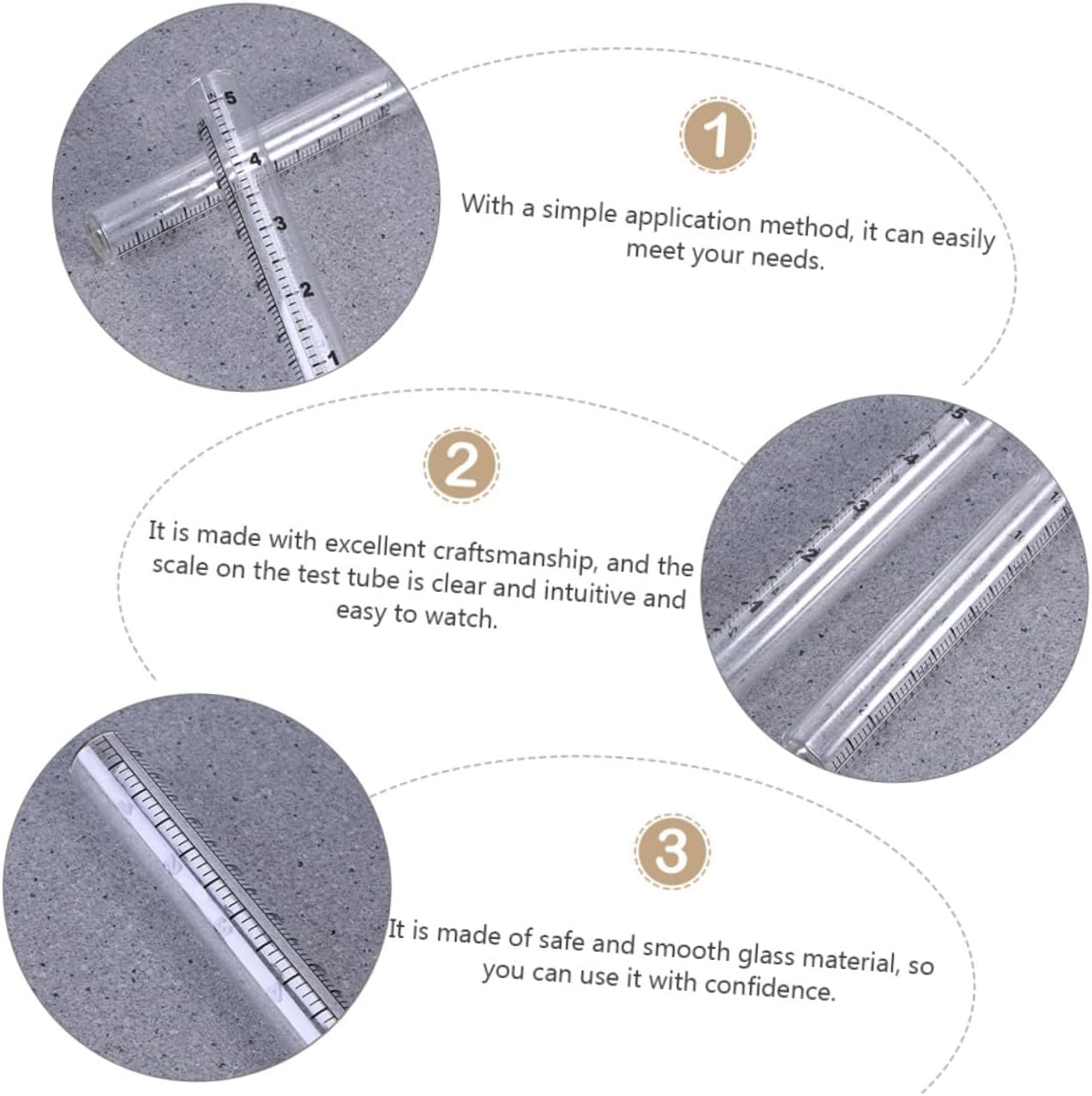 5
4
3
2
1

1

With a simple application method, it can easily meet your needs.

2

It is made with excellent craftsmanship, and the scale on the test tube is clear and intuitive and easy to watch.

5
4
3
2
1

3

It is made of safe and smooth glass material, so you can use it with confidence.