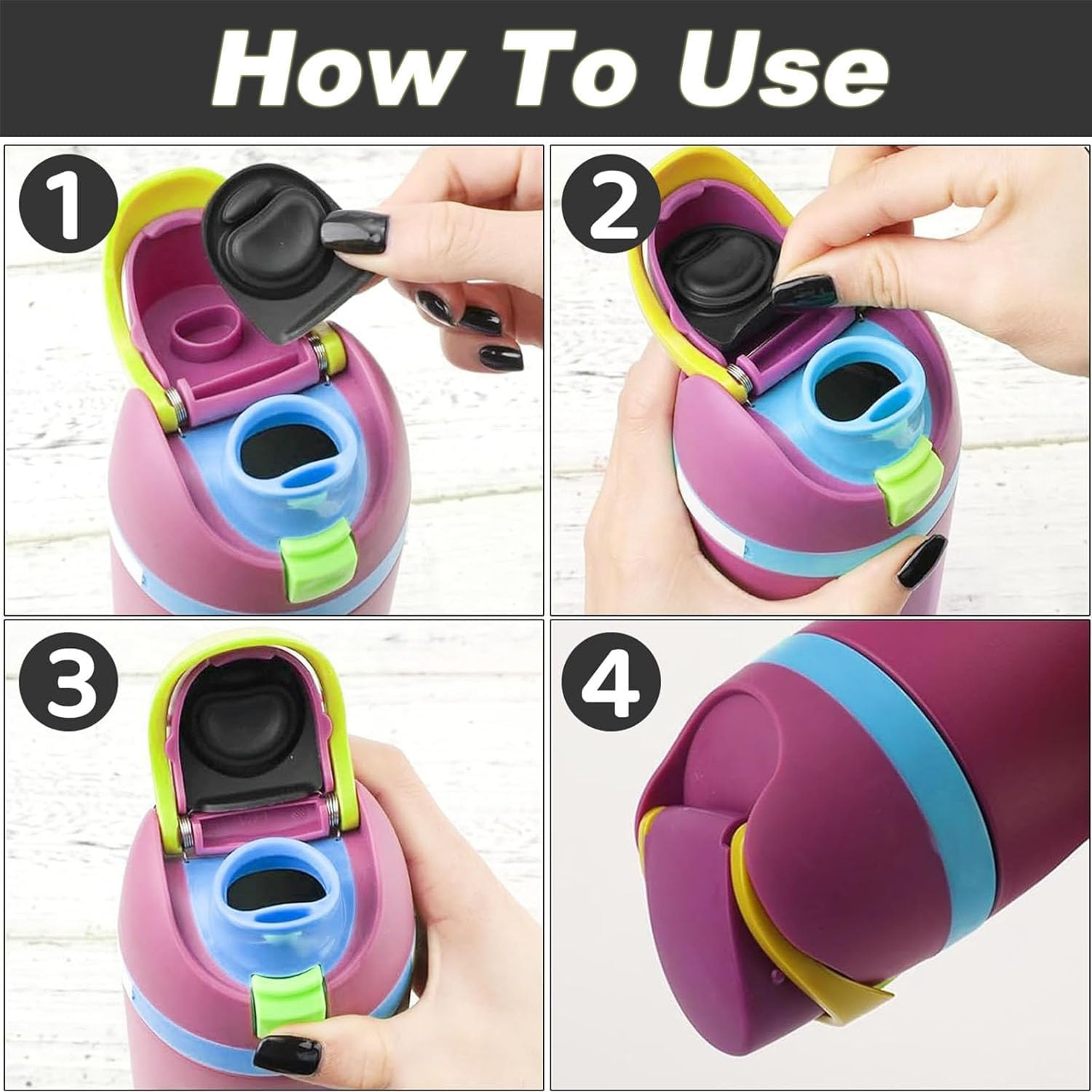 How To Use

1

2

3

4