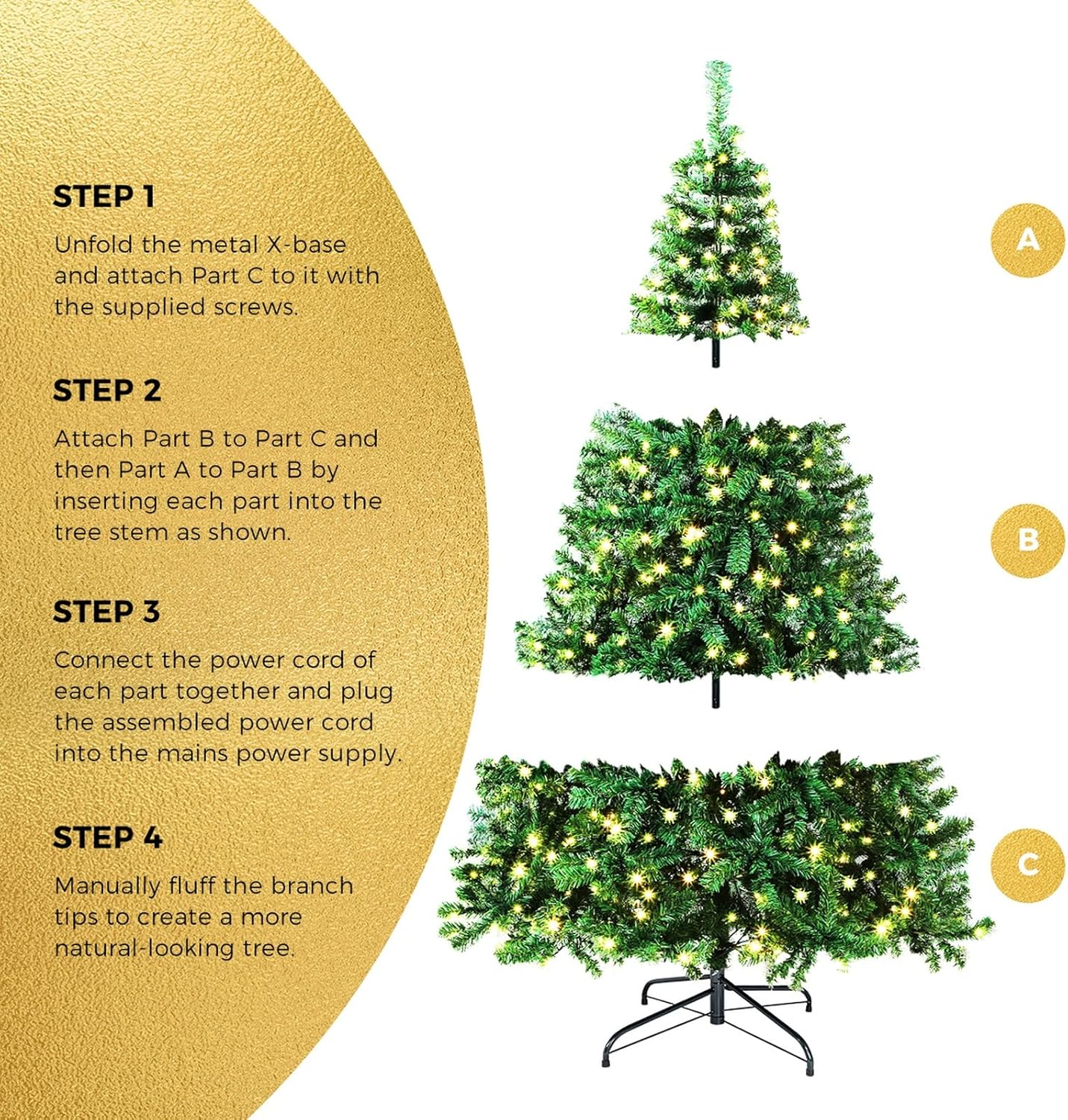 STEP 1

Unfold the metal X-base and attach Part C to it with the supplied screws.

STEP 2

Attach Part B to Part C and then Part A to Part B by inserting each part into the tree stem as shown.

STEP 3

Connect the power cord of each part together and plug the assembled power cord into the mains power supply.

STEP 4

Manually fluff the branch tips to create a more natural-looking tree.

A

B

C