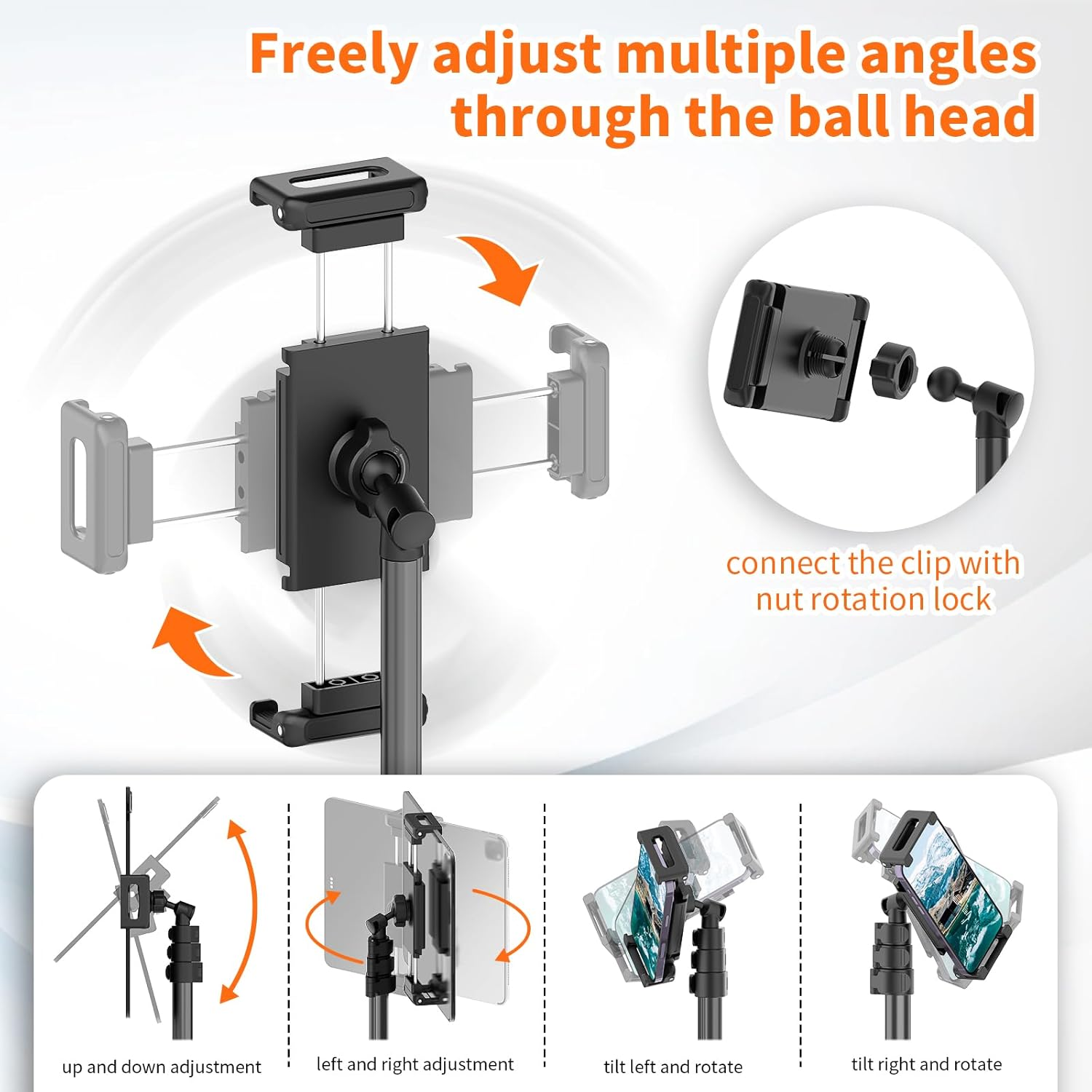 Freely adjust multiple angles through the ball head

connect the clip with nut rotation lock

up and down adjustment

left and right adjustment

tilt left and rotate

tilt right and rotate