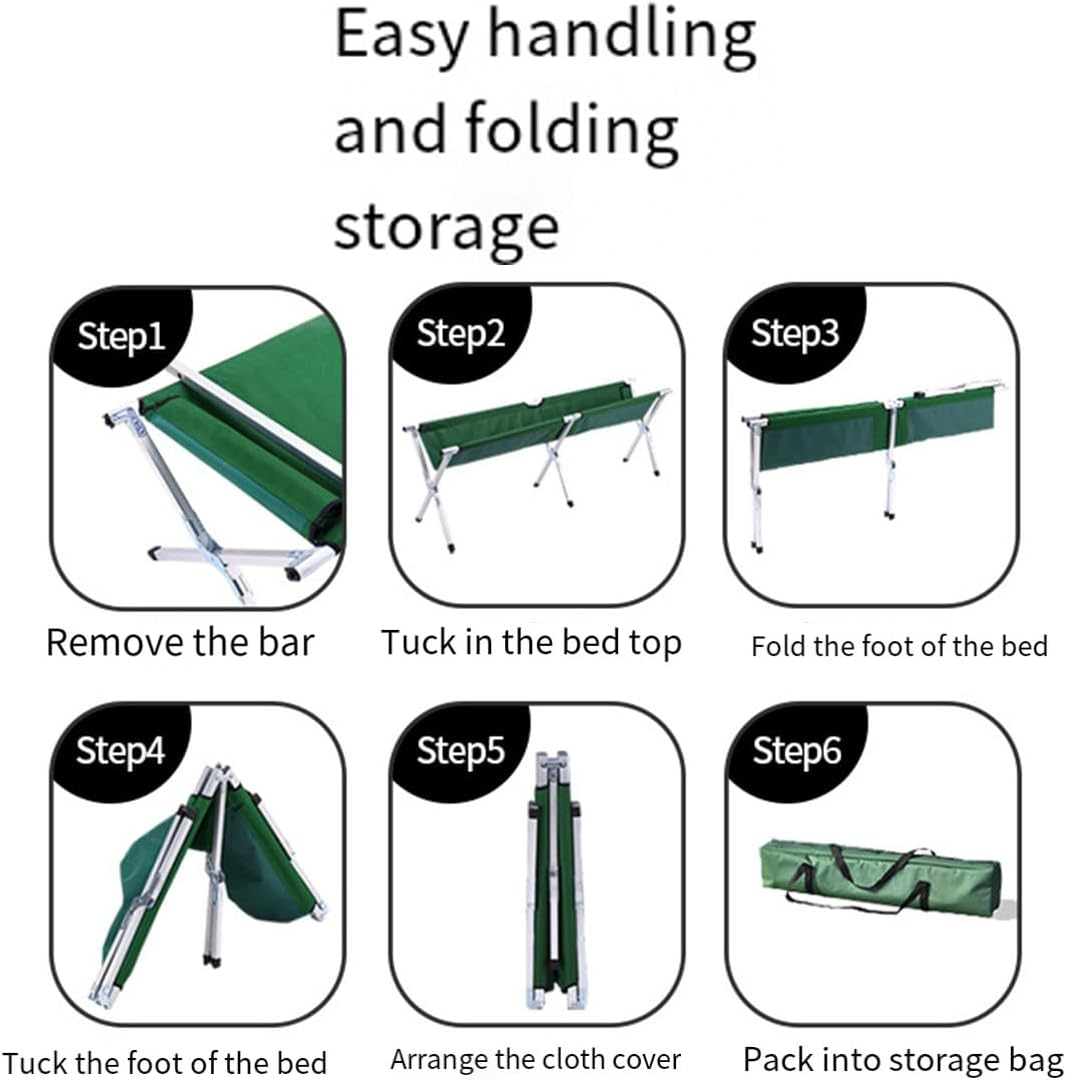 Easy handling and folding storage

Step1

Remove the bar

Step2

Tuck in the bed top

Step3

Fold the foot of the bed

Step4

Tuck the foot of the bed

Step5

Arrange the cloth cover

Step6

Pack into storage bag